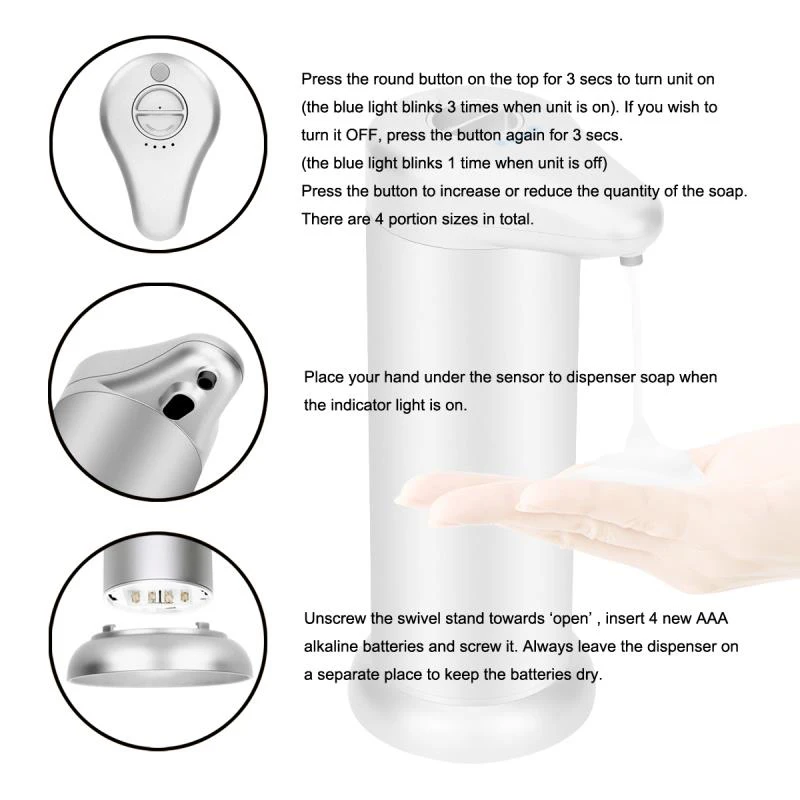 Press the round button on the top for 3 secs to turn unit on (the blue light blinks 3 times when unit is on). If you wish to turn it OFF, press the button again for 3 secs.
(the blue light blinks 1 time when unit is off)
Press the button to increase or reduce the quantity of the soap. There are 4 portion sizes in total.

Place your hand under the sensor to dispenser soap when the indicator light is on.

Unscrew the swivel stand towards 'open' , insert 4 new AAA alkaline batteries and screw it. Always leave the dispenser on a separate place to keep the batteries dry.