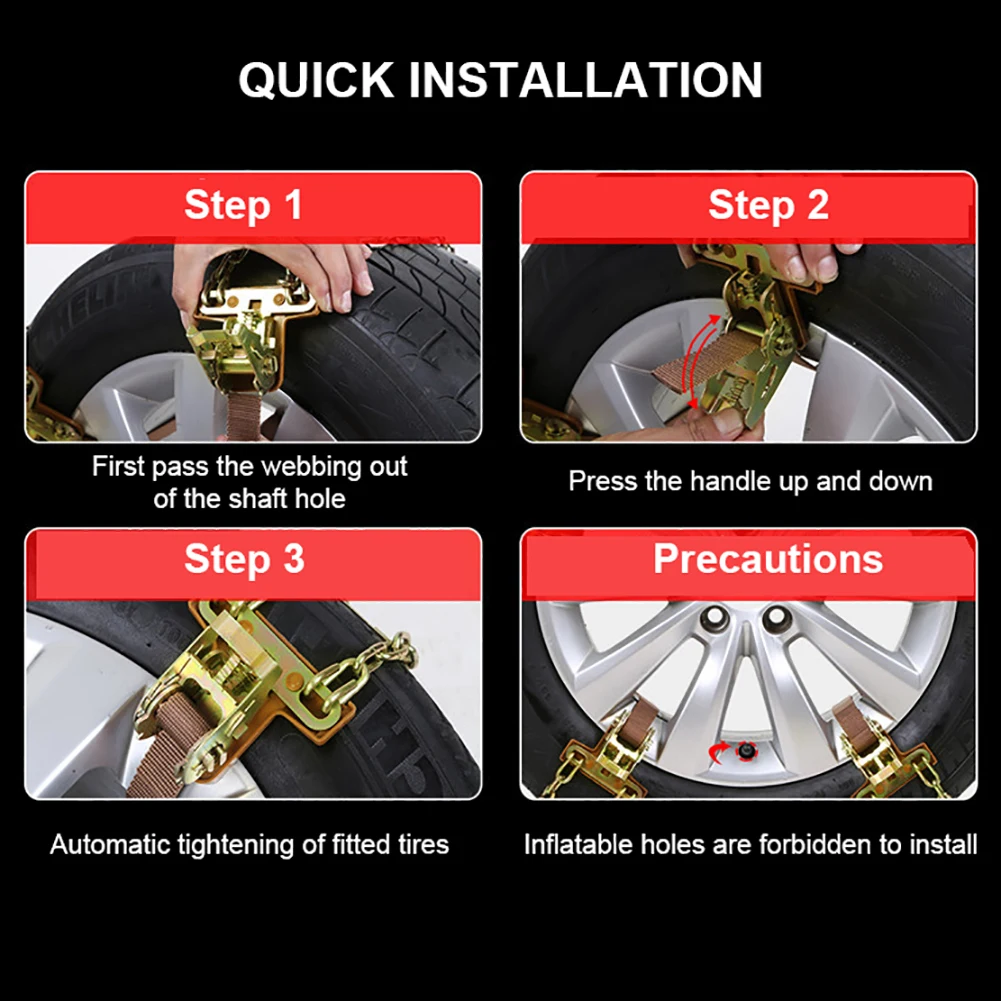 QUICK INSTALLATION

Step 1

First pass the webbing out of the shaft hole

Step 2

Press the handle up and down

Step 3

Automatic tightening of fitted tires

Precautions

Inflatable holes are forbidden to install