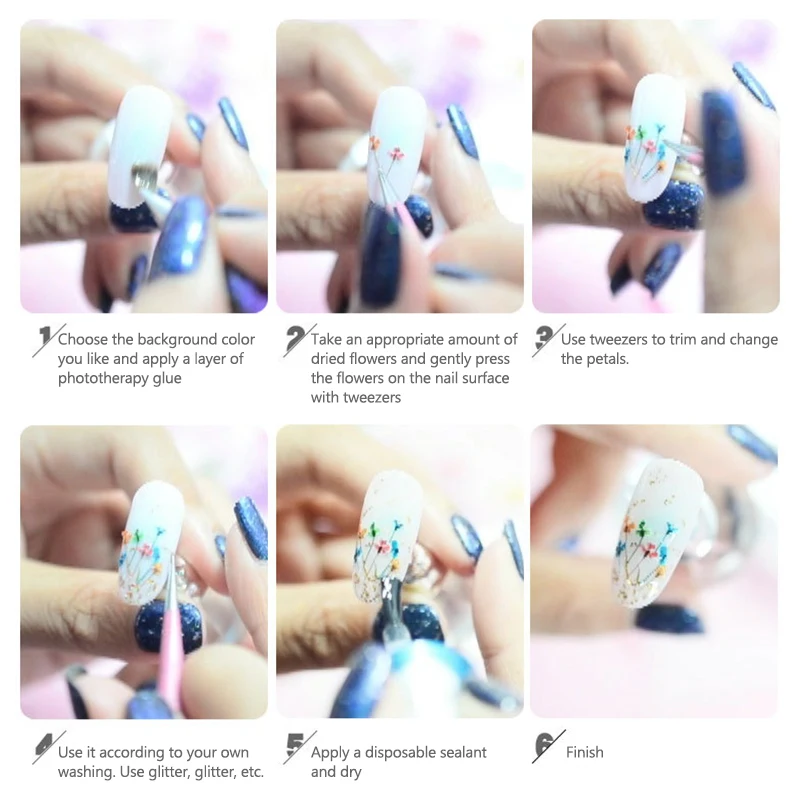 1 Choose the background color you like and apply a layer of phototherapy glue

2 Take an appropriate amount of dried flowers and gently press the flowers on the nail surface with tweezers

3 Use tweezers to trim and change the petals.

4 Use it according to your own washing. Use glitter, glitter, etc.

5 Apply a disposable sealant and dry

6 Finish