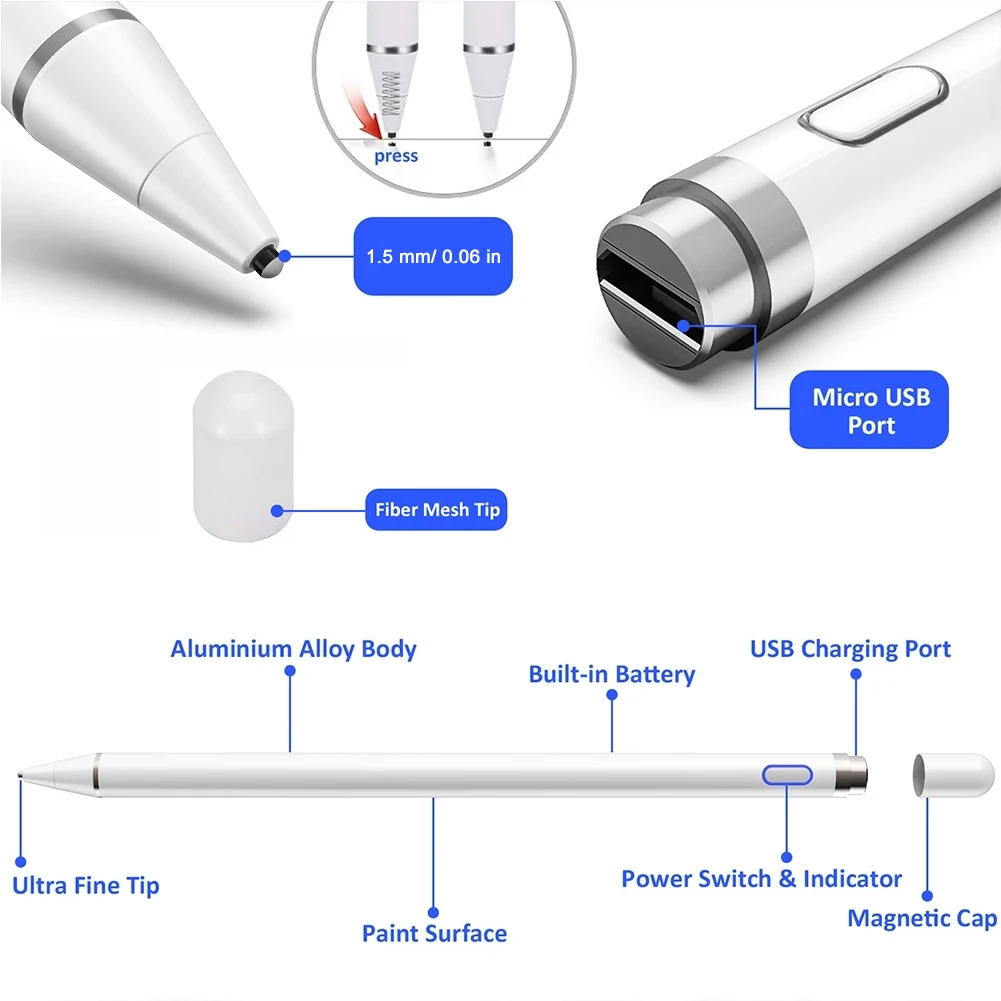 press

1.5 mm/ 0.06 in

Micro USB Port

Fiber Mesh Tip

Aluminium Alloy Body

Built-in Battery

USB Charging Port

Ultra Fine Tip

Paint Surface

Power Switch & Indicator

Magnetic Cap