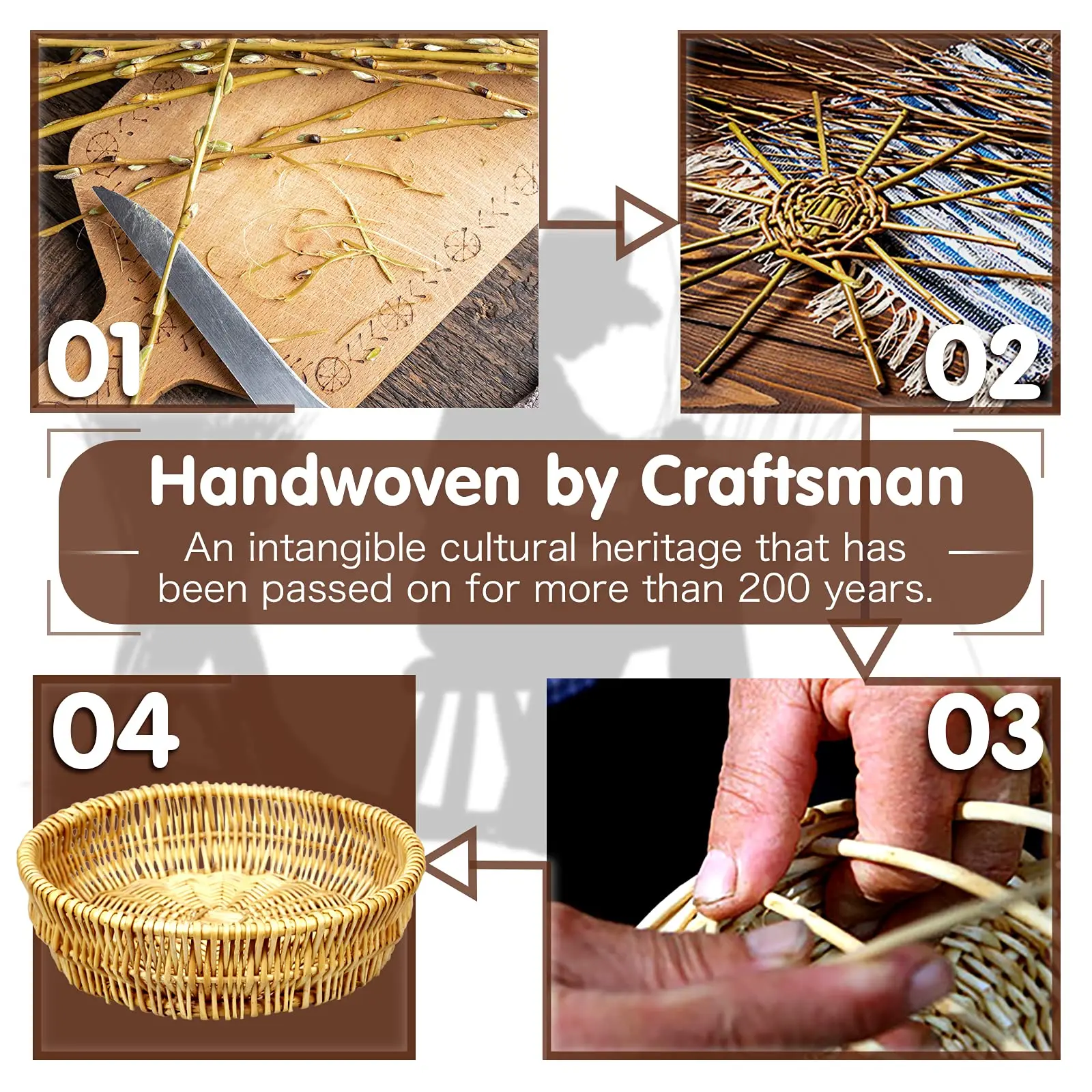 01

02

Handwoven by Craftsman

An intangible cultural heritage that has been passed on for more than 200 years.

04

03