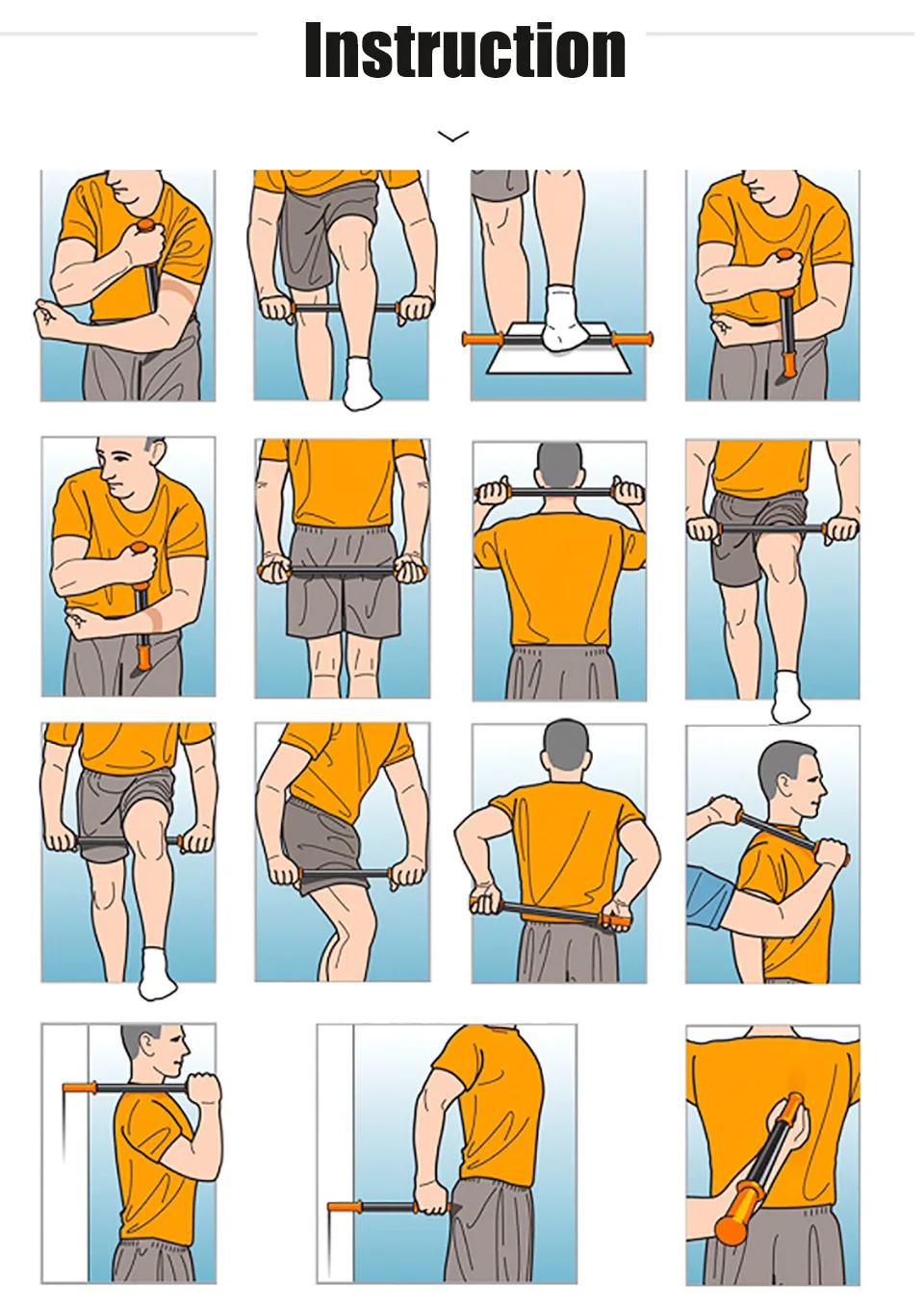 Instruction