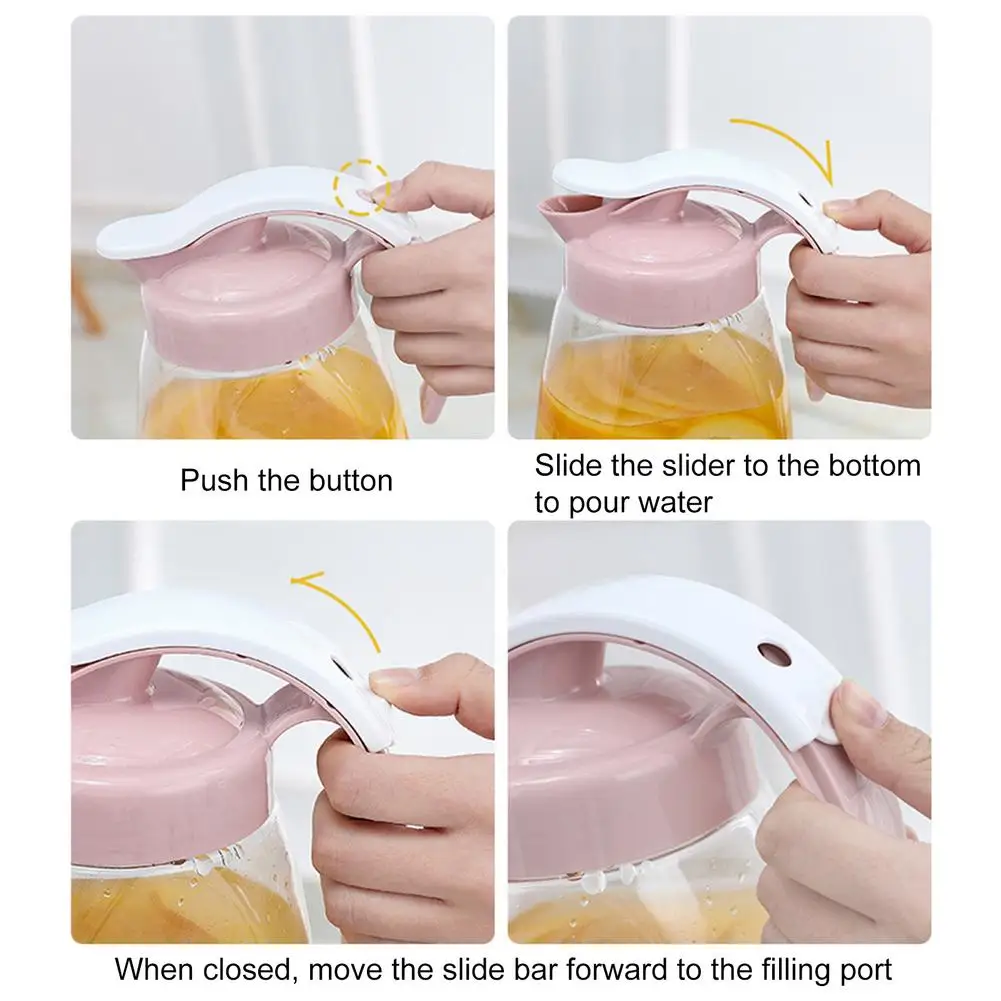 Push the button

Slide the slider to the bottom to pour water

When closed, move the slide bar forward to the filling port