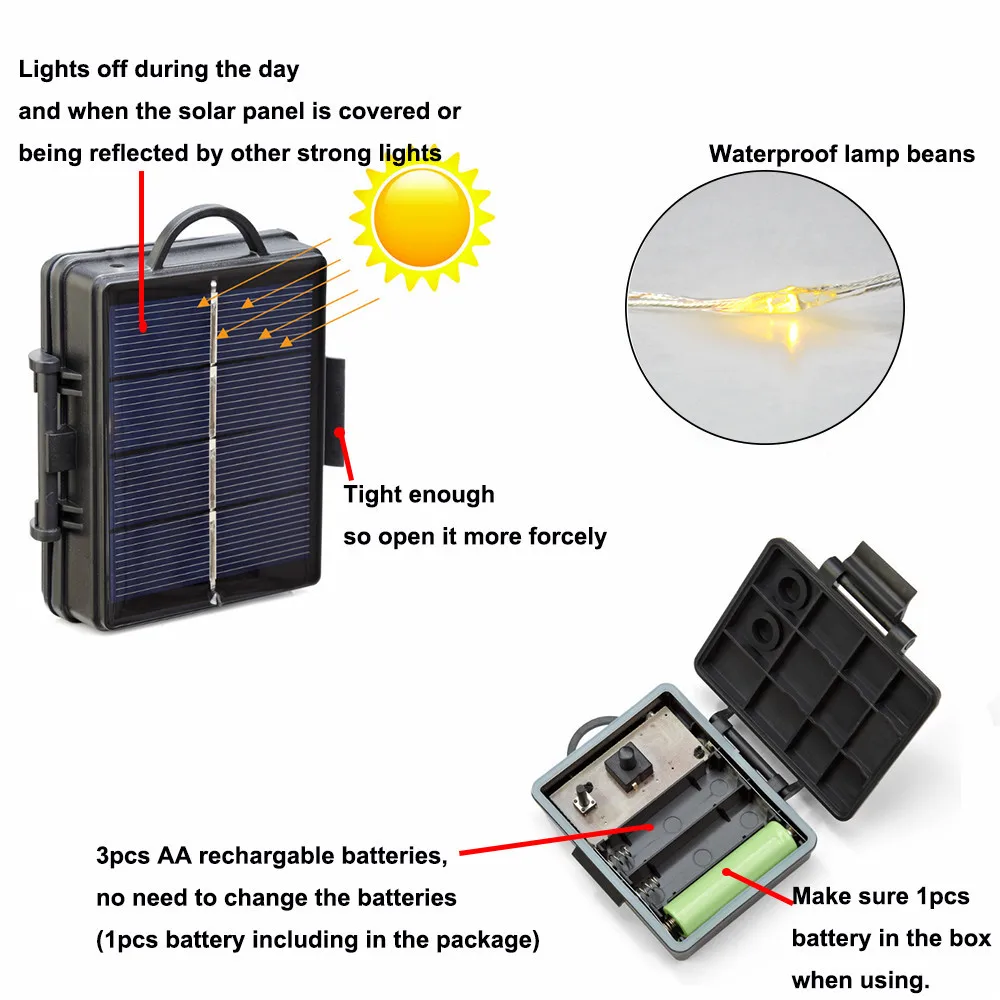 Lights off during the day
and when the solar panel is covered or
being reflected by other strong lights

Waterproof lamp beans

Tight enough
so open it more forcely

3pcs AA rechargable batteries,
no need to change the batteries
(1pcs battery including in the package)

Make sure 1pcs
battery in the box
when using.