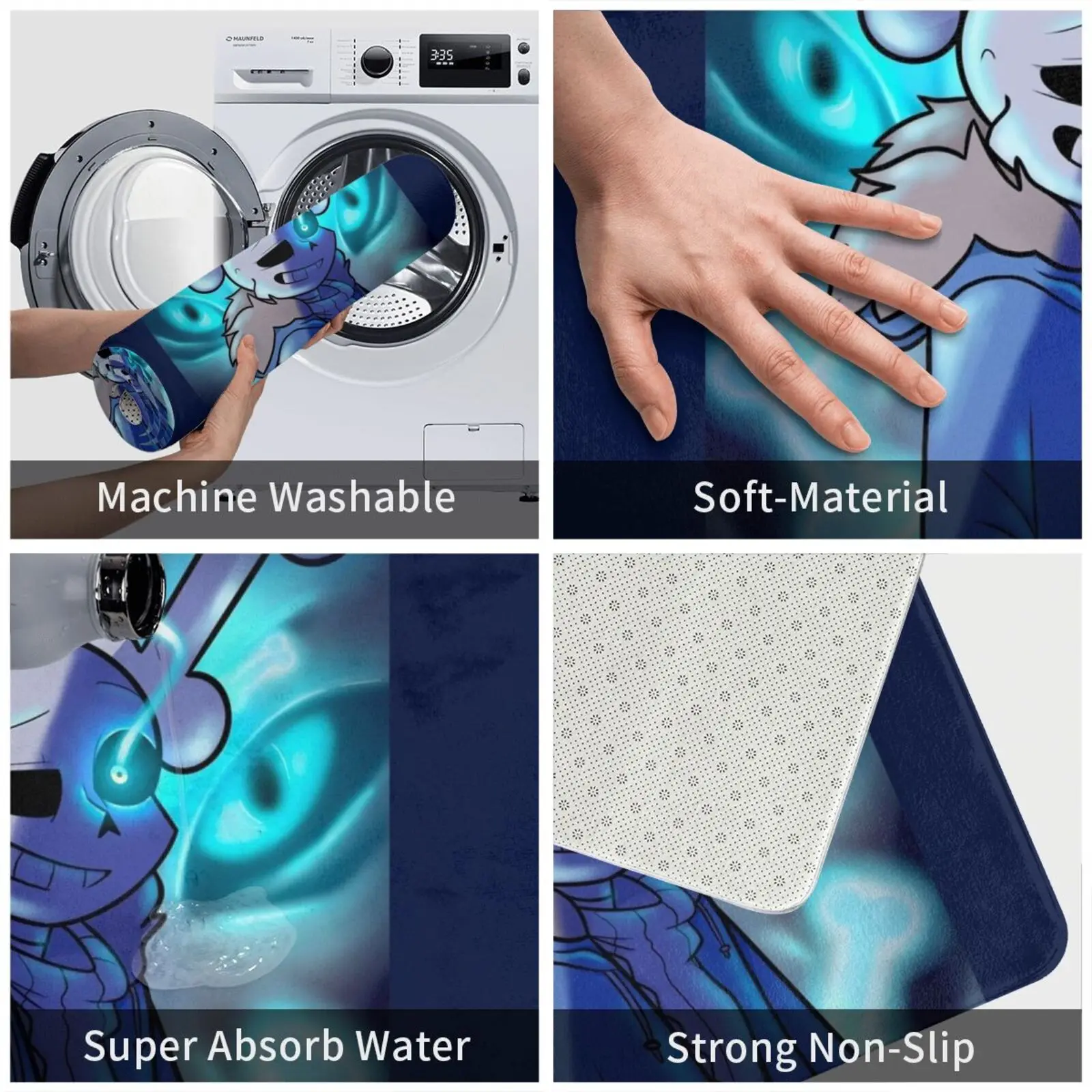 MAUNFELD

3:35

Machine Washable

Soft-Material

Super Absorb Water

Strong Non-Slip