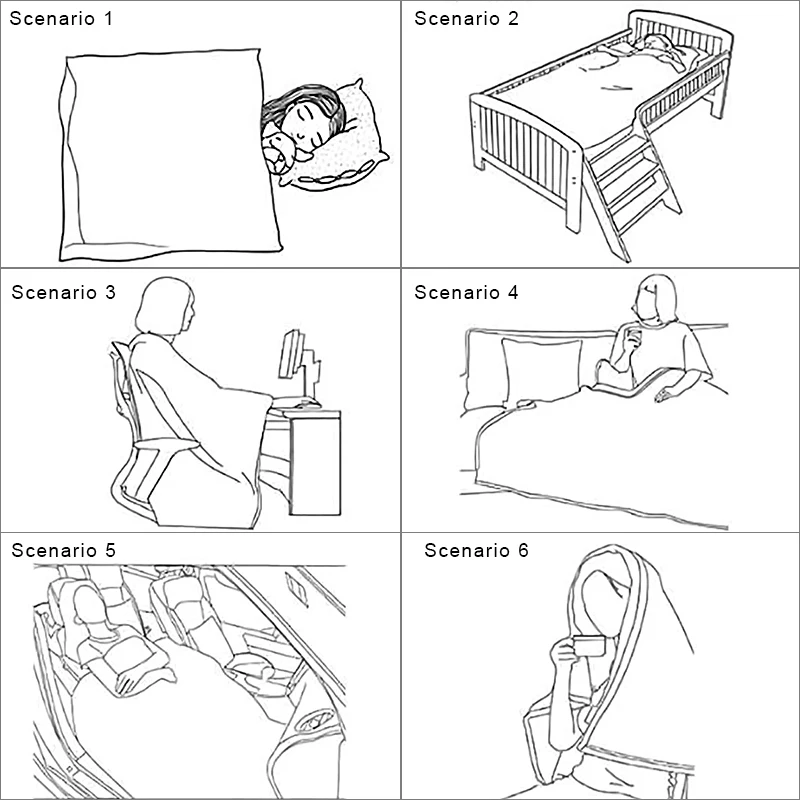 Scenario 1

Scenario 2

Scenario 3

Scenario 4

Scenario 5

Scenario 6