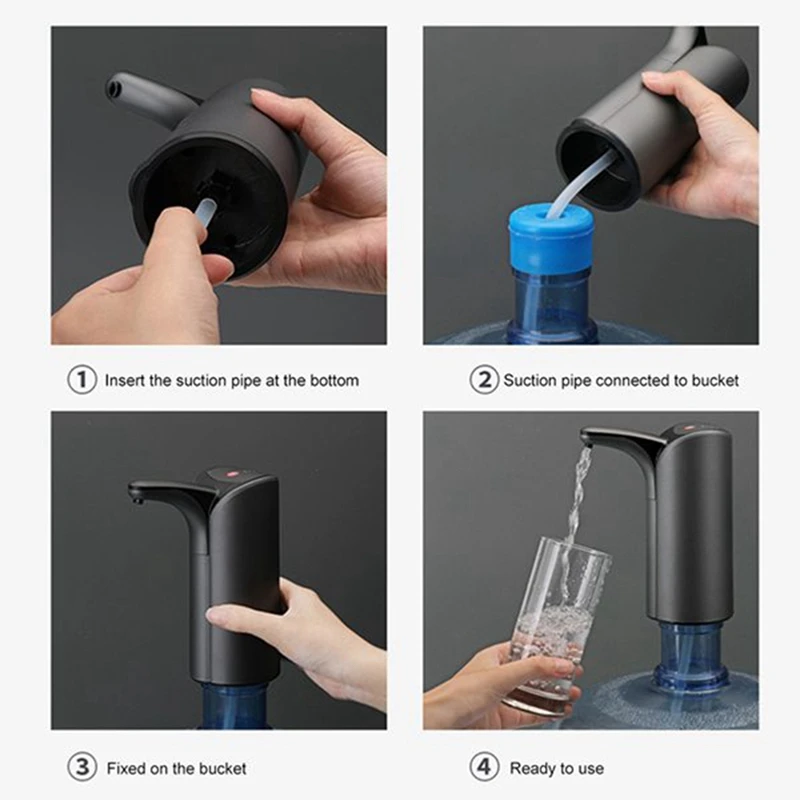 ① Insert the suction pipe at the bottom

② Suction pipe connected to bucket

③ Fixed on the bucket

④ Ready to use