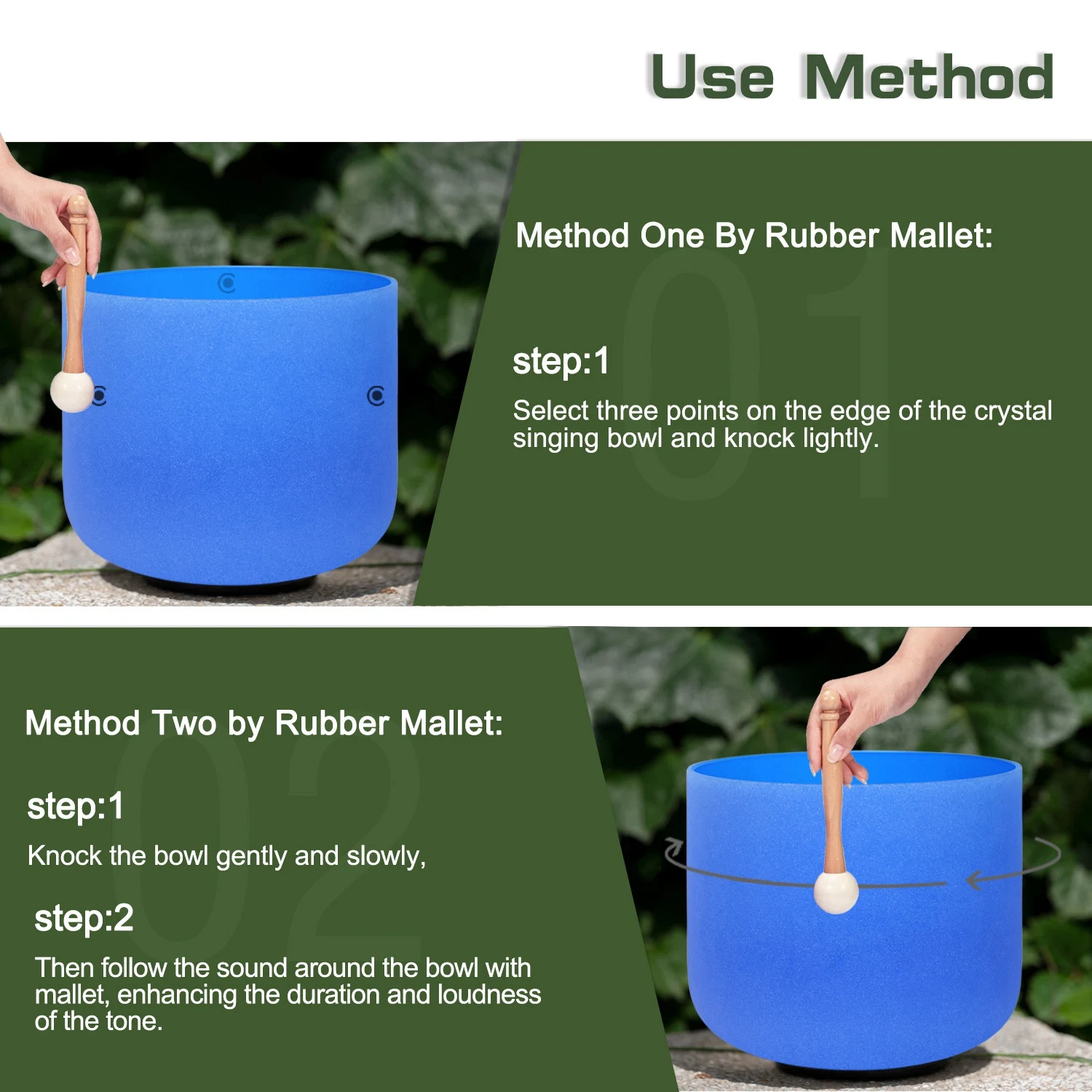 Use Method

Method One By Rubber Mallet:

01

step:1

Select three points on the edge of the crystal singing bowl and knock lightly.

Method Two by Rubber Mallet:

02

step:1

Knock the bowl gently and slowly,

step:2

Then follow the sound around the bowl with mallet, enhancing the duration and loudness of the tone.