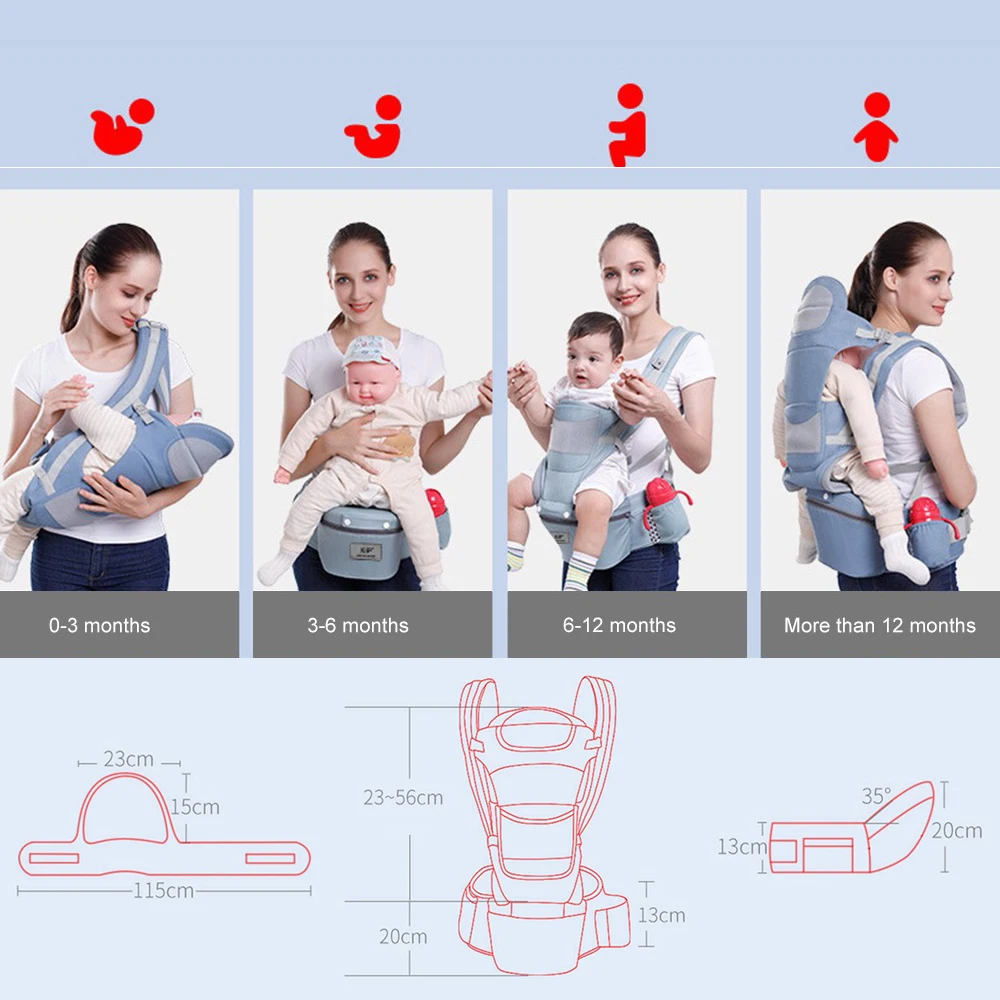 0-3 months

3-6 months

6-12 months

More than 12 months

23cm

15cm

115cm

23~56cm

20cm

13cm

35°

13cm

20cm