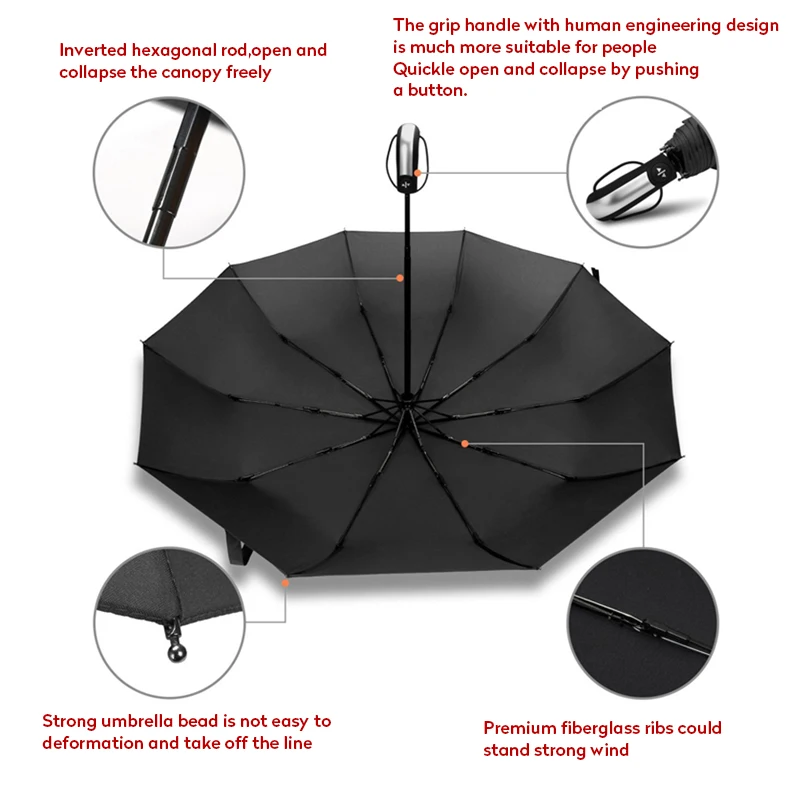 Inverted hexagonal rod,open and collapse the canopy freely

The grip handle with human engineering design is much more suitable for people
Quickle open and collapse by pushing a button.

Strong umbrella bead is not easy to deformation and take off the line

Premium fiberglass ribs could stand strong wind