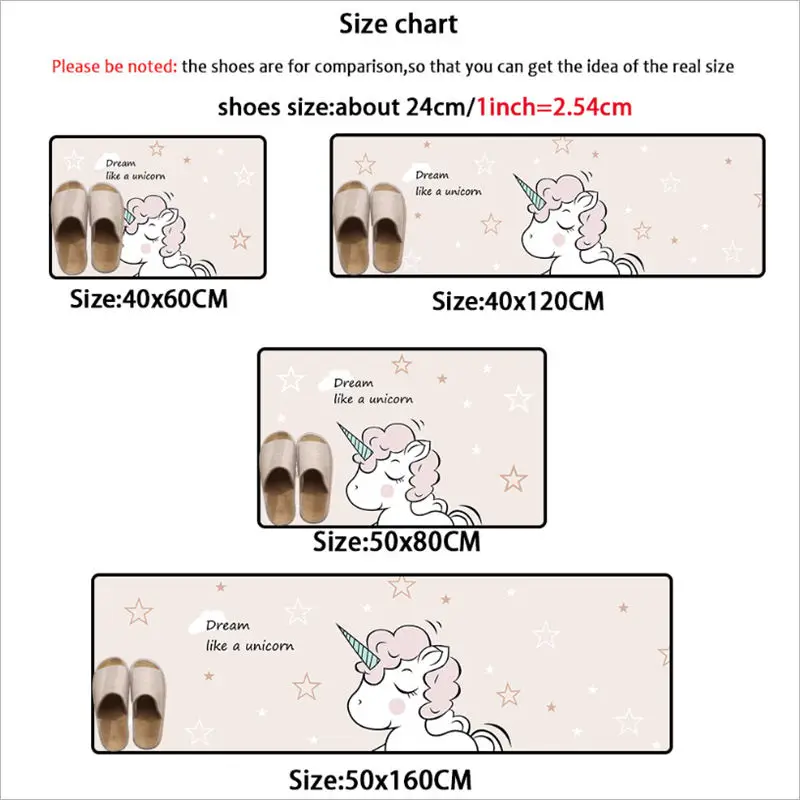 Size chart

Please be noted: the shoes are for comparison,so that you can get the idea of the real size

shoes size:about 24cm/1inch=2.54cm

Dream like a unicorn

Size:40x60CM

Dream like a unicorn

Size:40x120CM

Dream like a unicorn

Size:50x80CM

Dream like a unicorn

Size:50x160CM