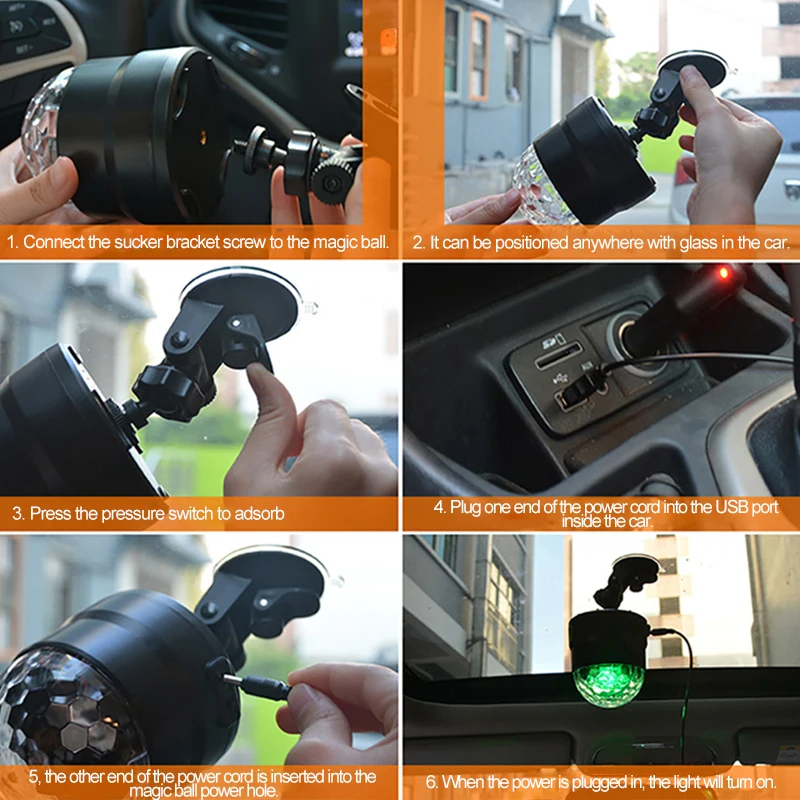 1. Connect the sucker bracket screw to the magic ball.

2. It can be positioned anywhere with glass in the car.

3. Press the pressure switch to adsorb

4. Plug one end of the power cord into the USB port inside the car.

5, the other end of the power cord is inserted into the magic ball power hole.

6. When the power is plugged in, the light will turn on.