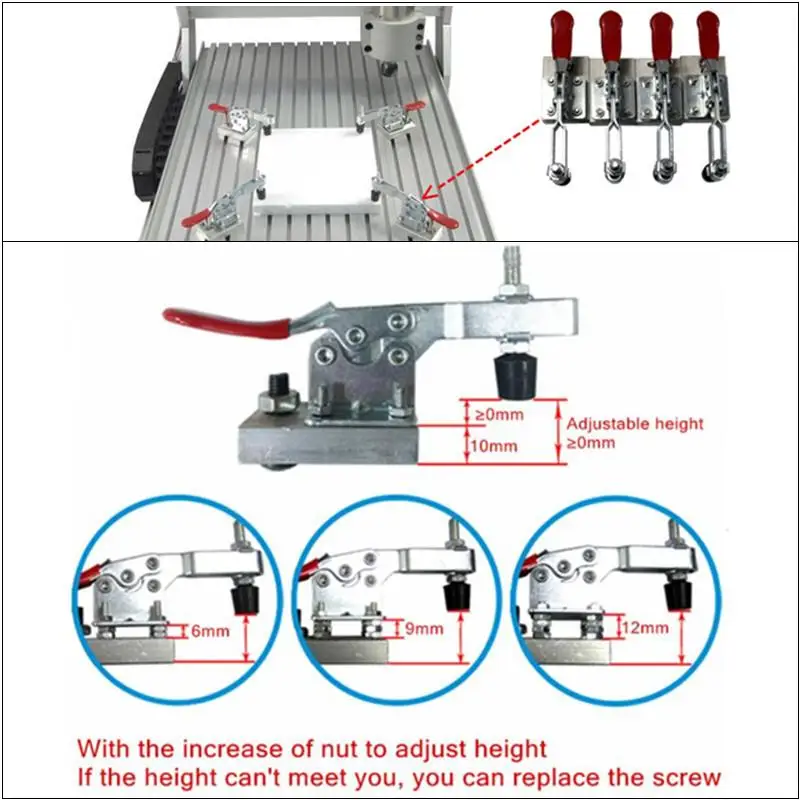 ≥0mm
10mm
Adjustable height
≥0mm

6mm

9mm

12mm

With the increase of nut to adjust height
If the height can't meet you, you can replace the screw