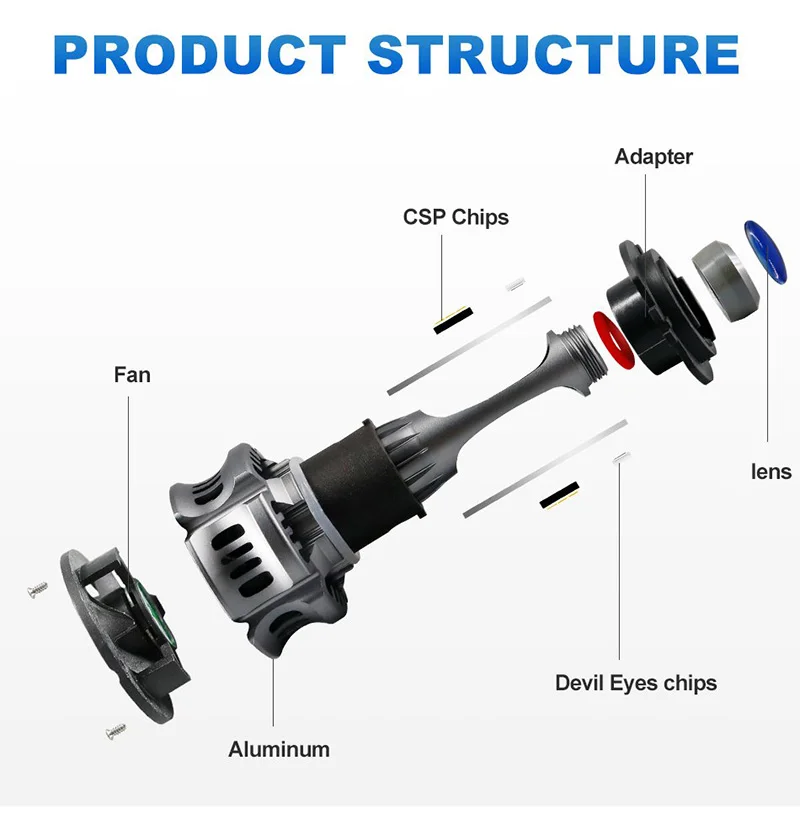 PRODUCT STRUCTURE

Adapter

CSP Chips

Fan

lens

Devil Eyes chips

Aluminum