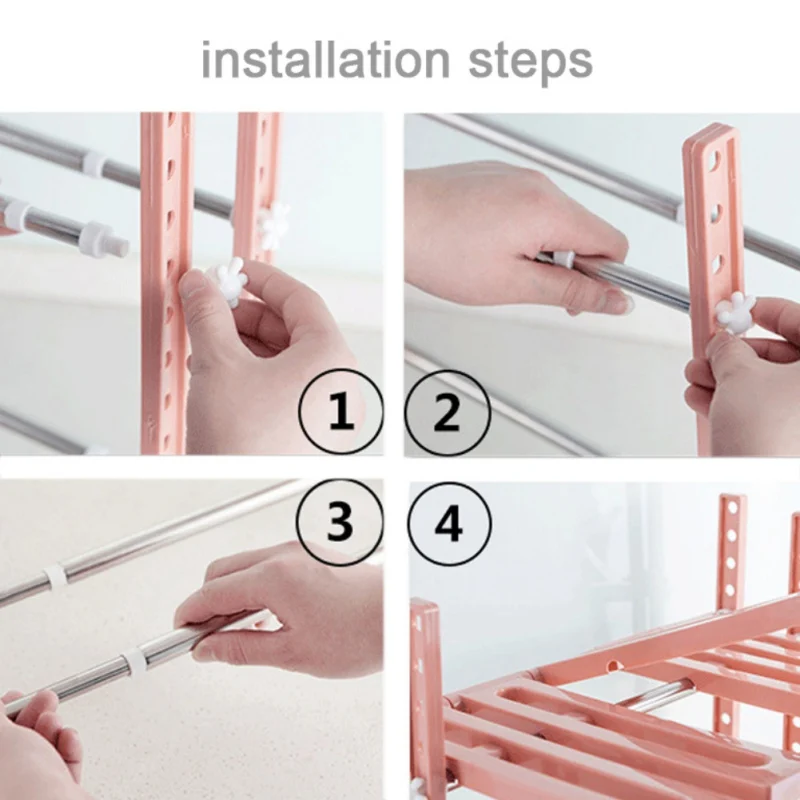 installation steps

1

2

3

4