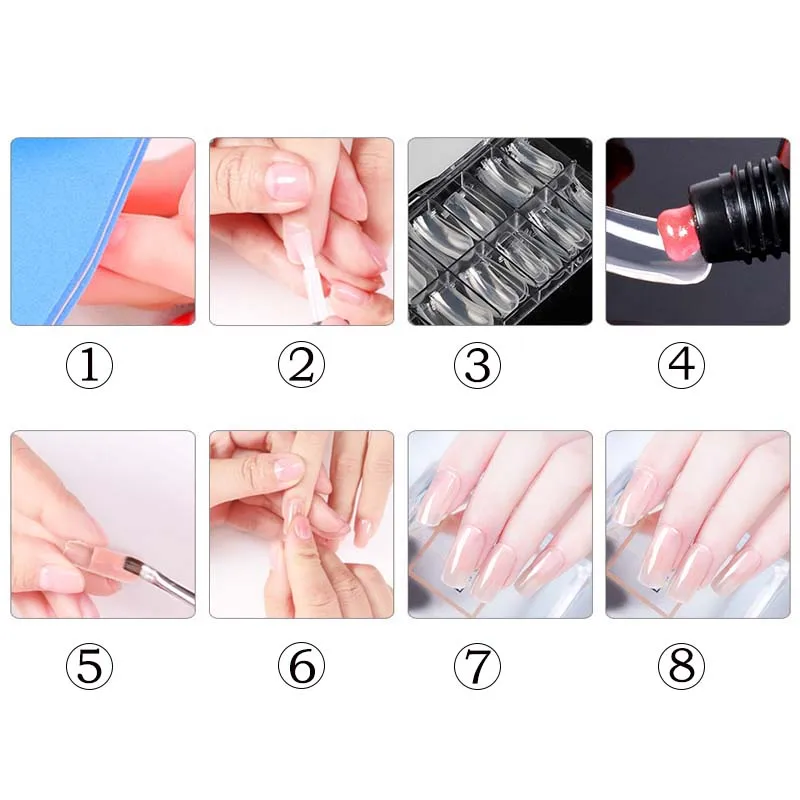 ①

②

③

④

⑤

⑥

⑦

⑧