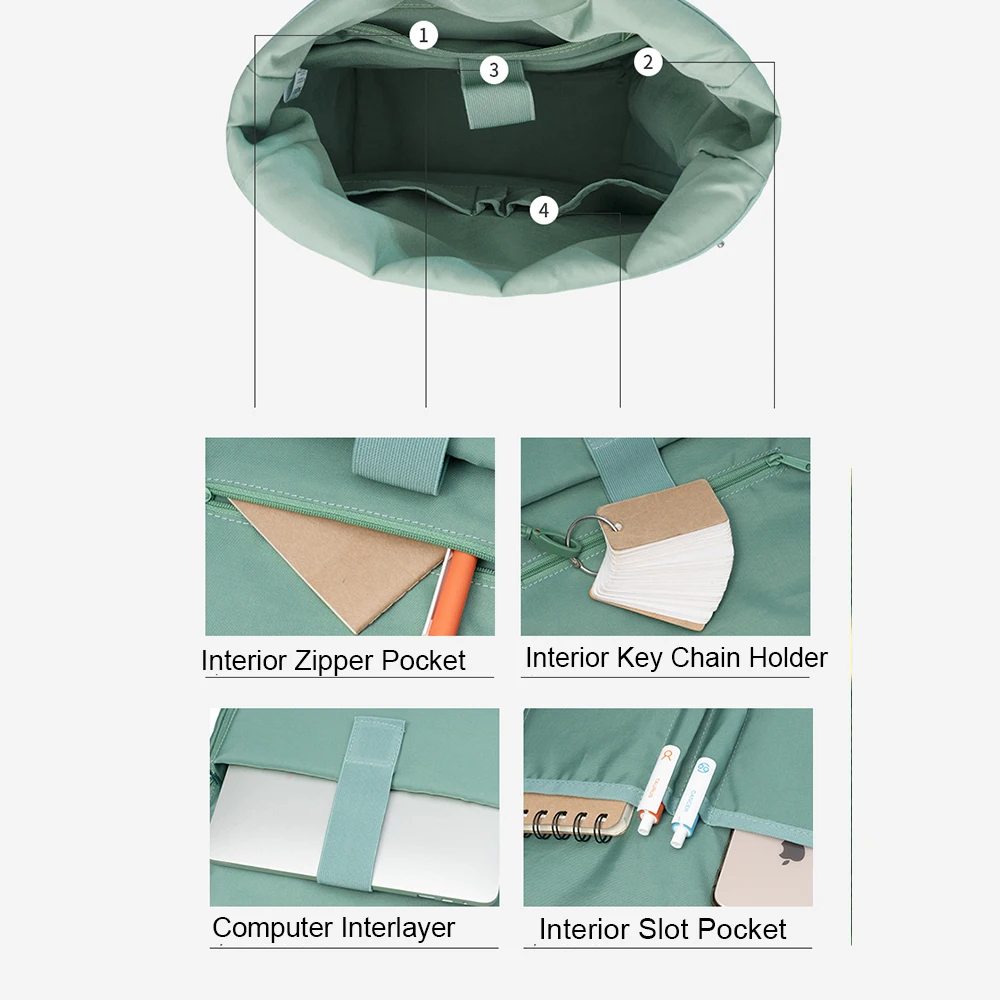 1
3
2
4

Interior Zipper Pocket

Interior Key Chain Holder

Computer Interlayer

Interior Slot Pocket