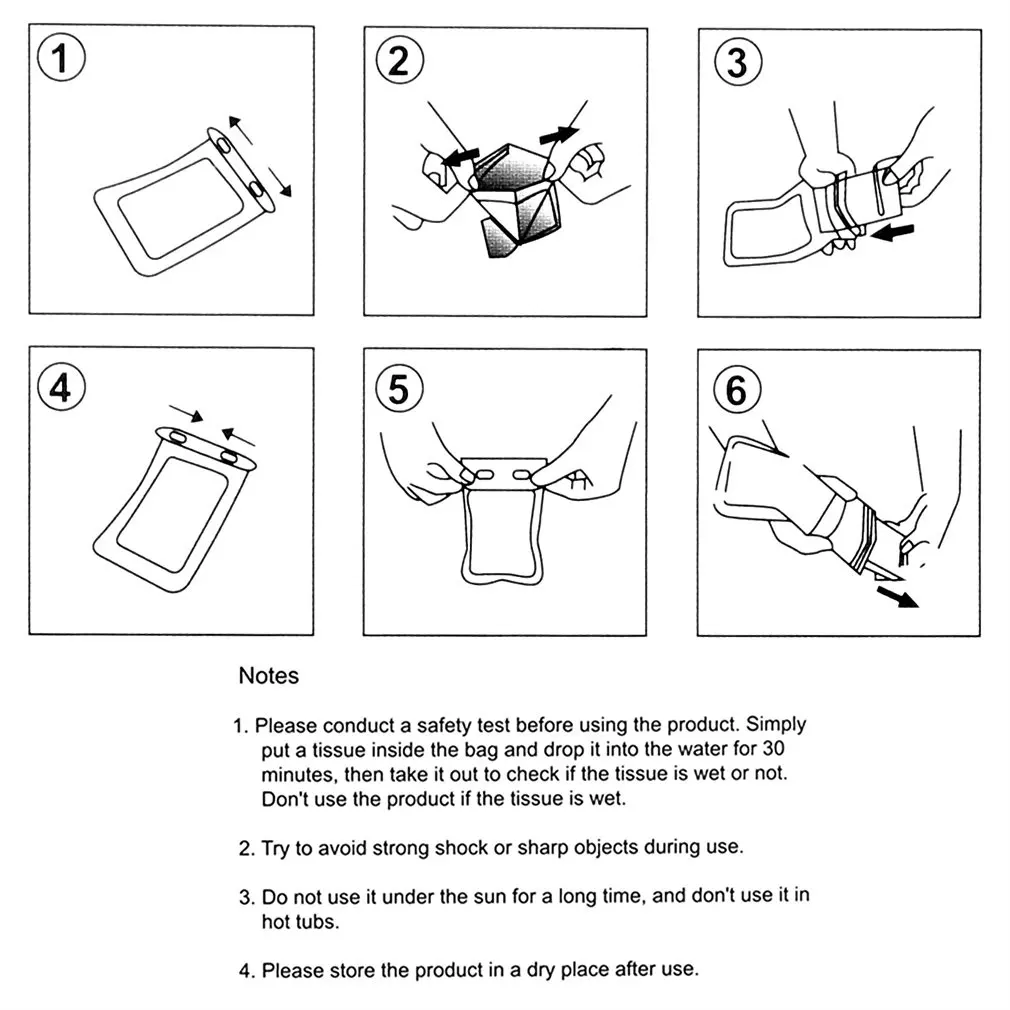 1

2

3

4

5

6

Notes

1. Please conduct a safety test before using the product. Simply put a tissue inside the bag and drop it into the water for 30 minutes, then take it out to check if the tissue is wet or not. Don't use the product if the tissue is wet.

2. Try to avoid strong shock or sharp objects during use.

3. Do not use it under the sun for a long time, and don't use it in hot tubs.

4. Please store the product in a dry place after use.