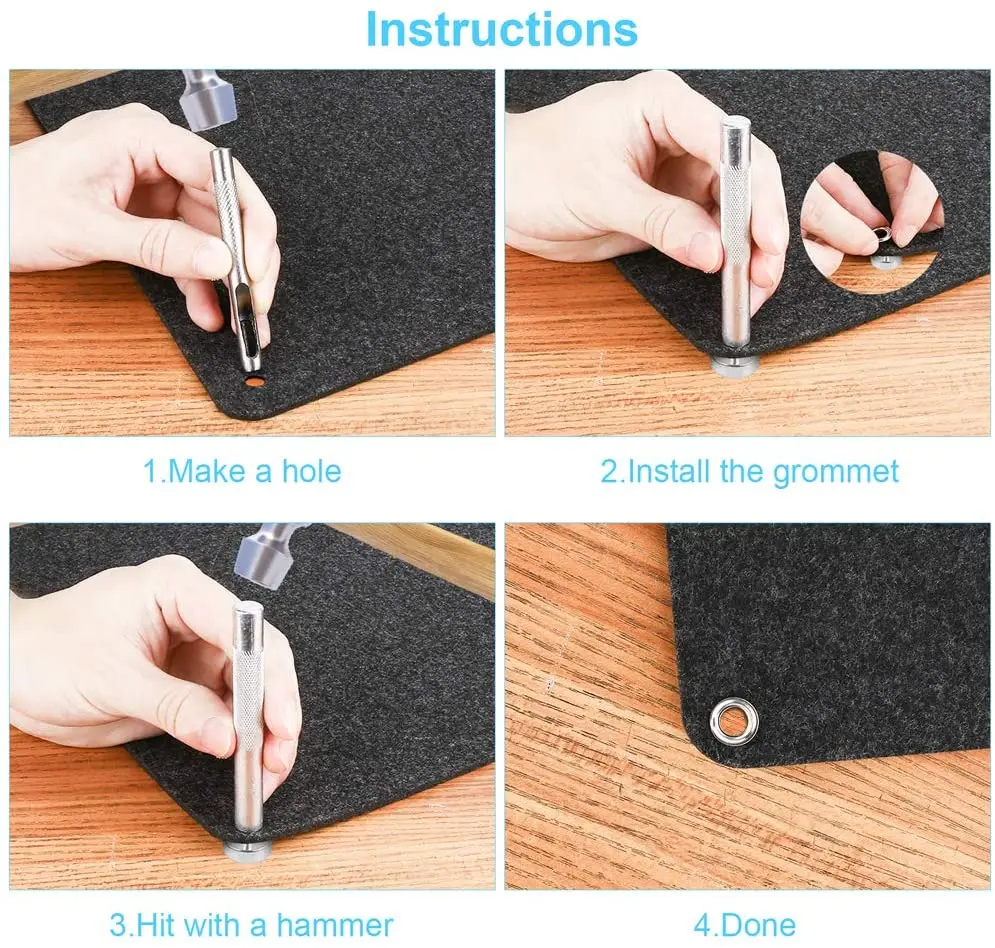 Instructions

1.Make a hole

2.Install the grommet

3.Hit with a hammer

4.Done