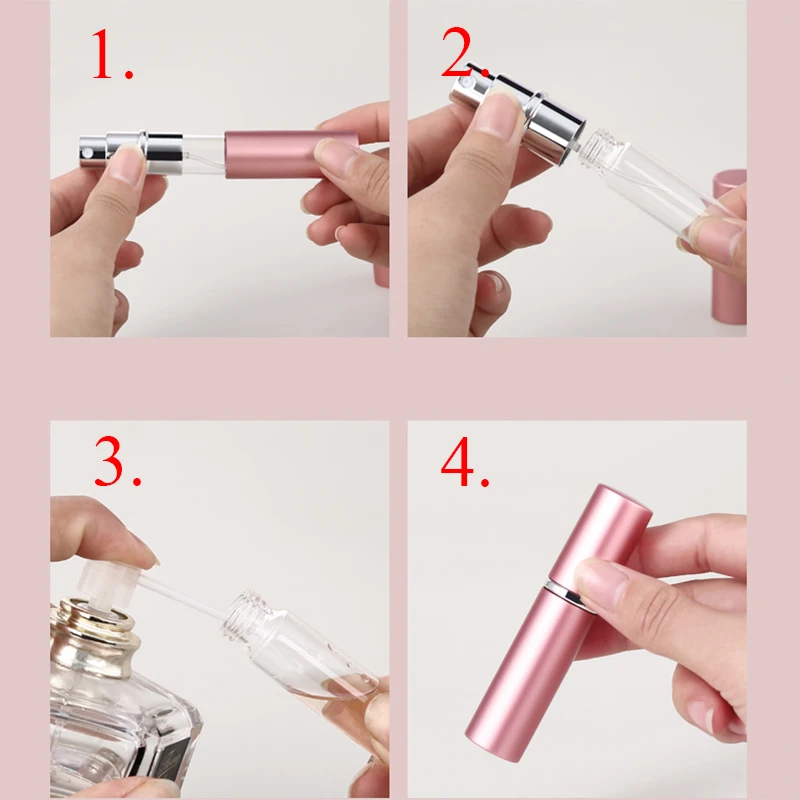 1.

2.

3.

4.