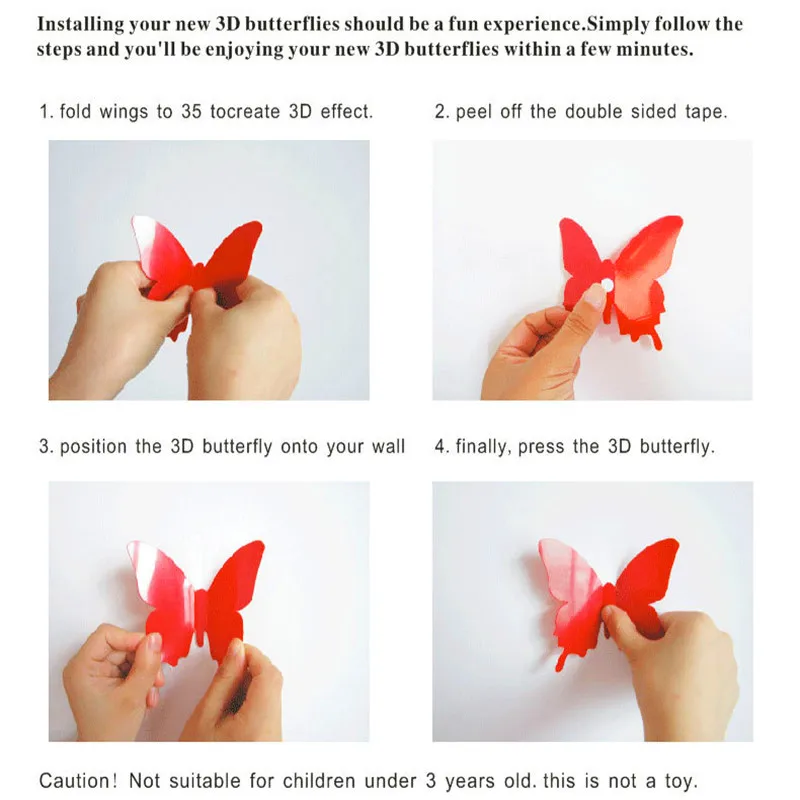 Installing your new 3D butterflies should be a fun experience.Simply follow the steps and you'll be enjoying your new 3D butterflies within a few minutes.

1. fold wings to 35 tocreate 3D effect.

2. peel off the double sided tape.

3. position the 3D butterfly onto your wall

4. finally, press the 3D butterfly.

Caution! Not suitable for children under 3 years old. this is not a toy.