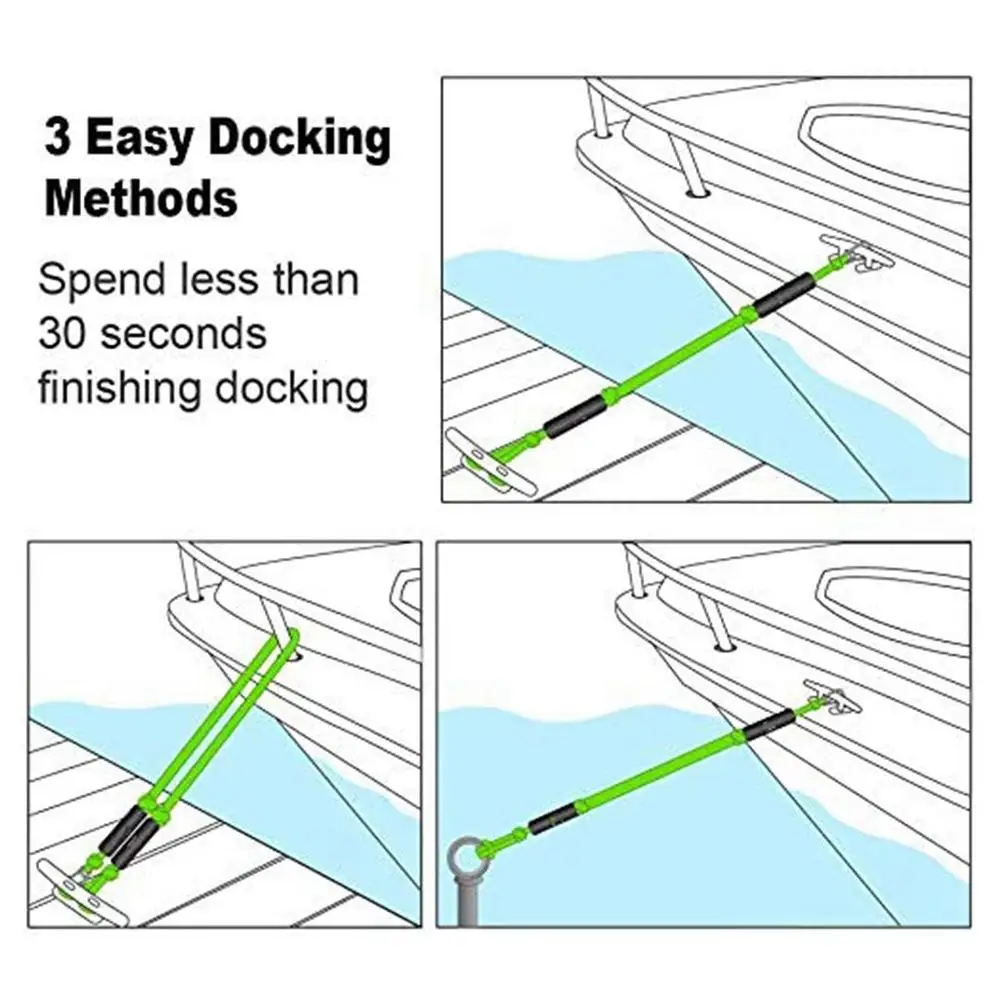 3 Easy Docking Methods

Spend less than 30 seconds finishing docking