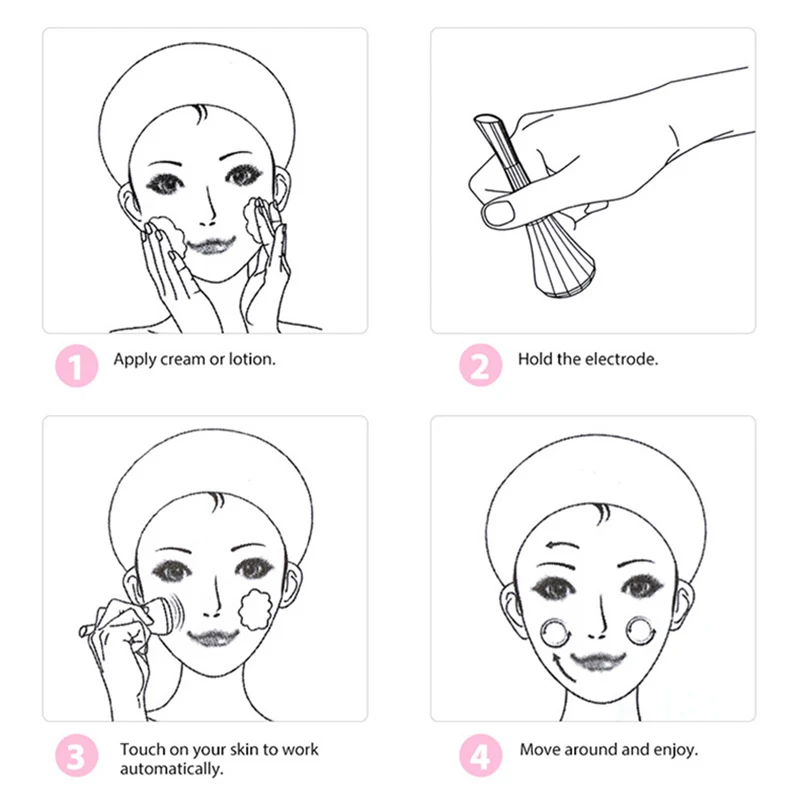 1 Apply cream or lotion.

2 Hold the electrode.

3 Touch on your skin to work automatically.

4 Move around and enjoy.