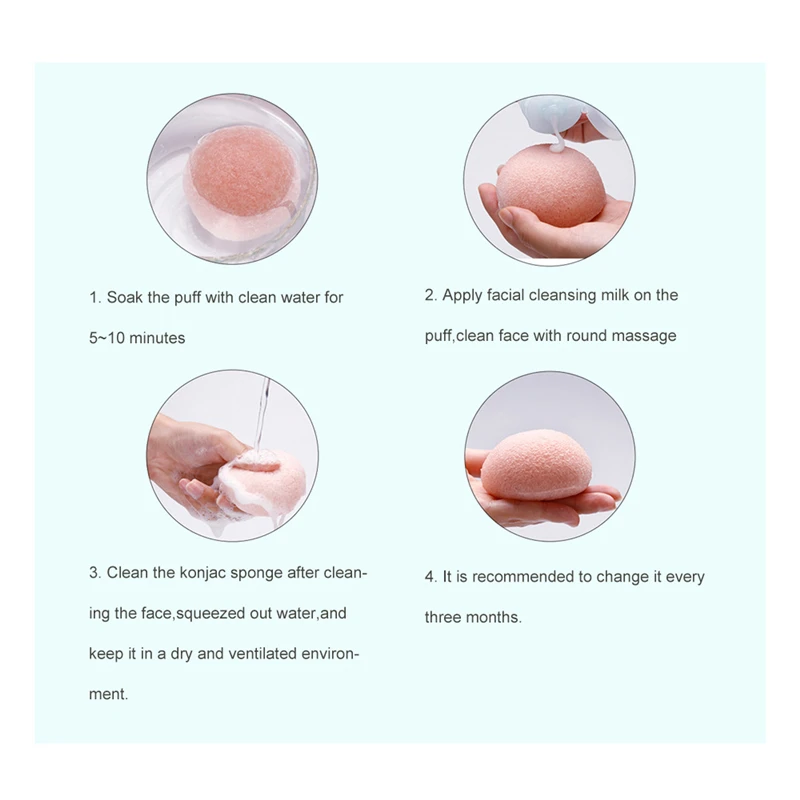 1. Soak the puff with clean water for 5~10 minutes

2. Apply facial cleansing milk on the puff,clean face with round massage

3. Clean the konjac sponge after cleaning the face,squeezed out water,and keep it in a dry and ventilated environment.

4. It is recommended to change it every three months.