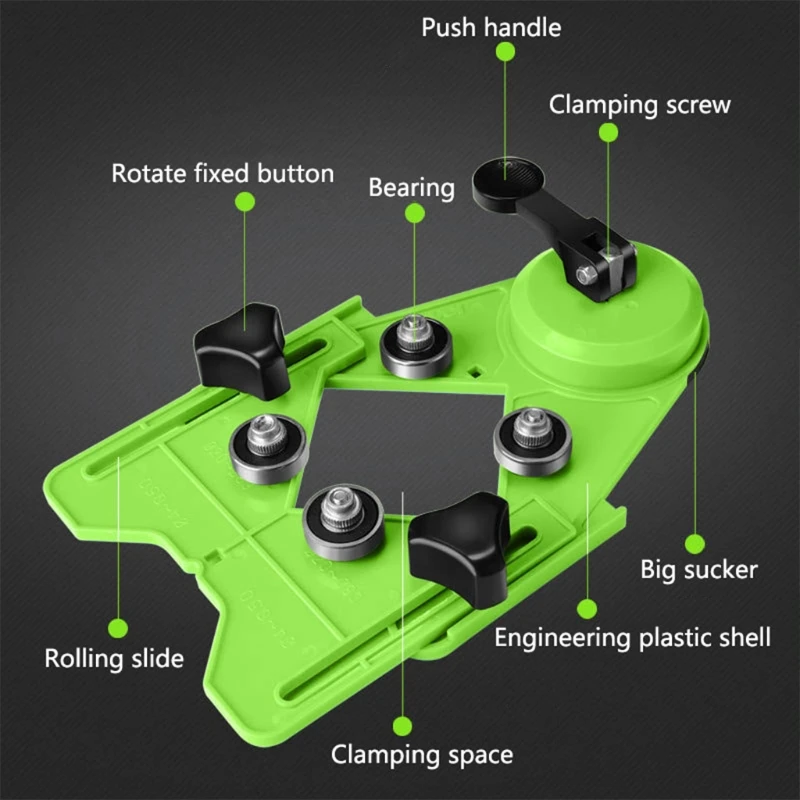 Push handle

Clamping screw

Rotate fixed button

Bearing

Big sucker

Engineering plastic shell

Rolling slide

Clamping space