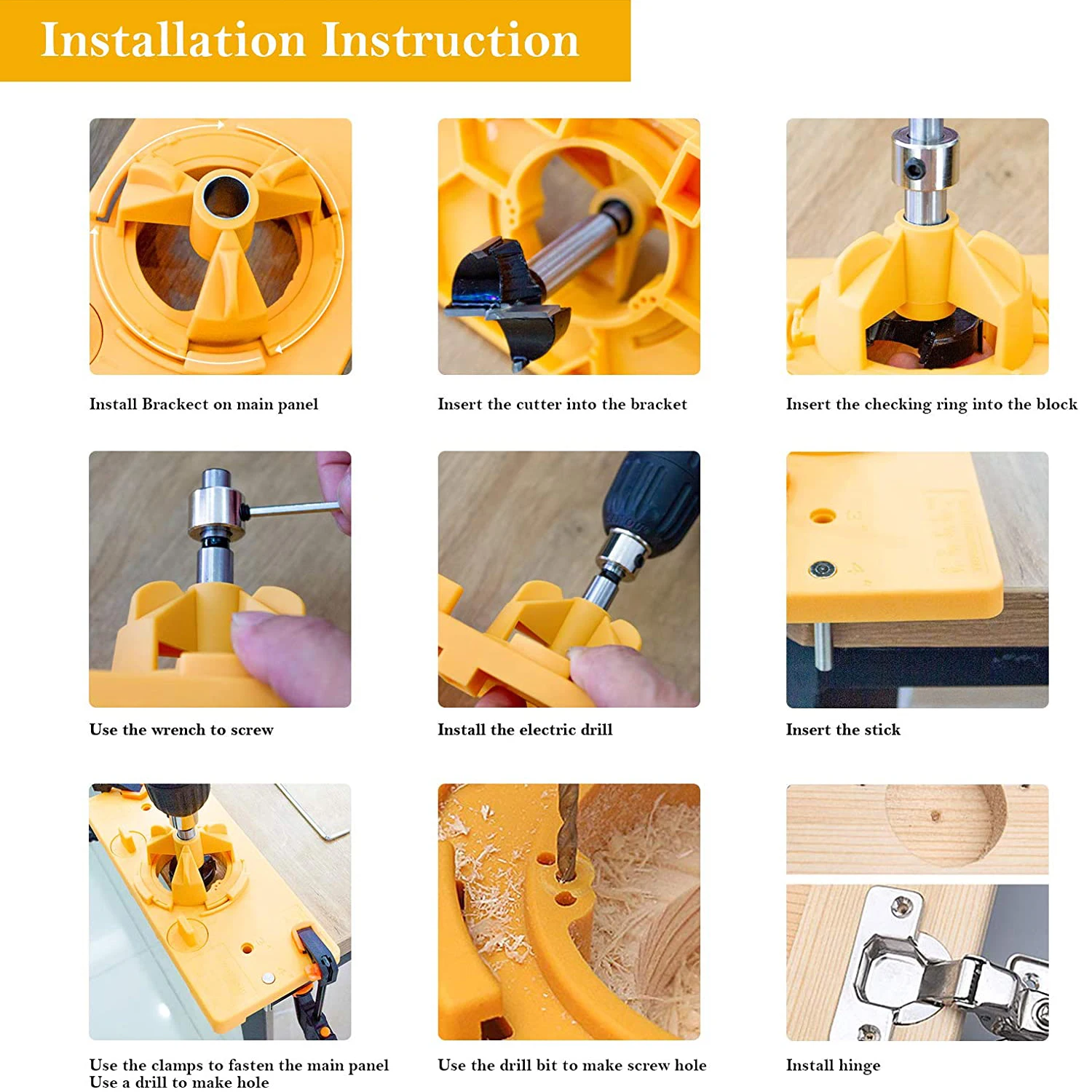 Installation Instruction

Install Brackect on main panel

Insert the cutter into the bracket

Insert the checking ring into the block

Use the wrench to screw

Install the electric drill

Insert the stick

Use the clamps to fasten the main panel
Use a drill to make hole

Use the drill bit to make screw hole

Install hinge