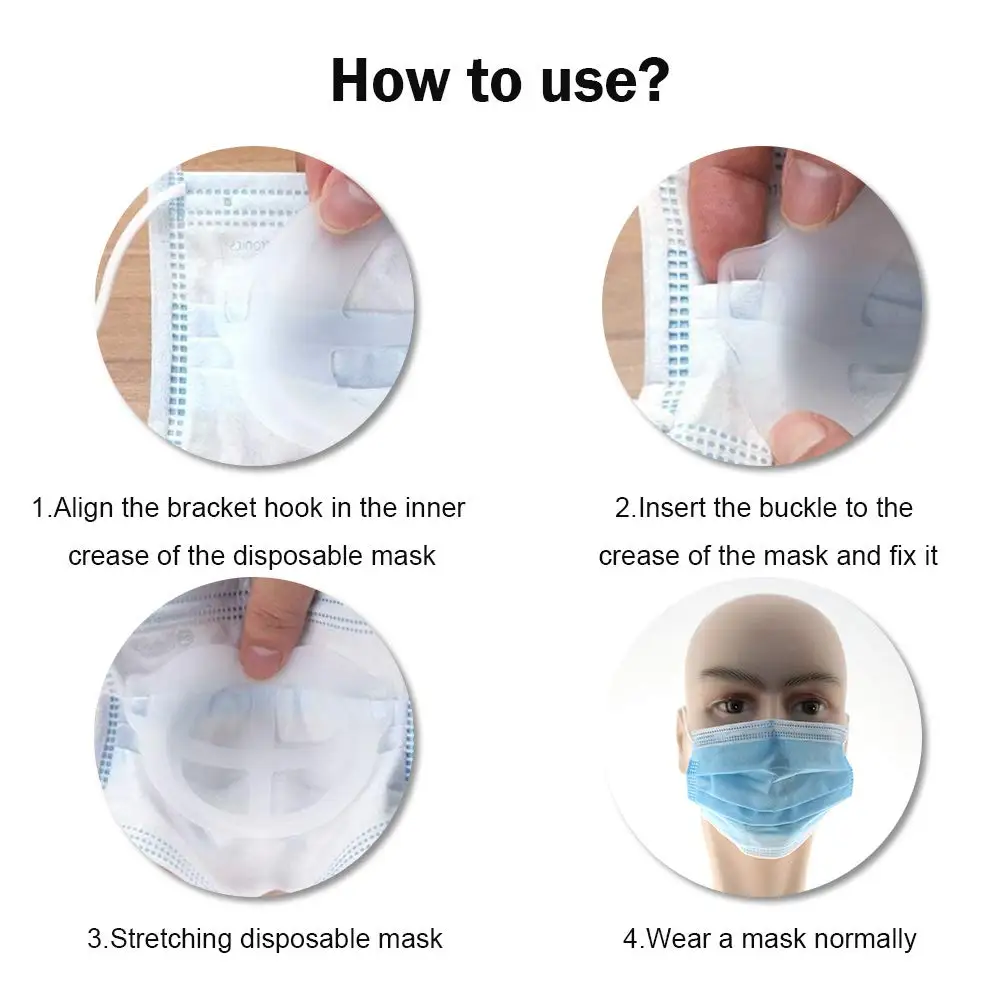 How to use?

1.Align the bracket hook in the inner crease of the disposable mask

2.Insert the buckle to the crease of the mask and fix it

3.Stretching disposable mask

4.Wear a mask normally