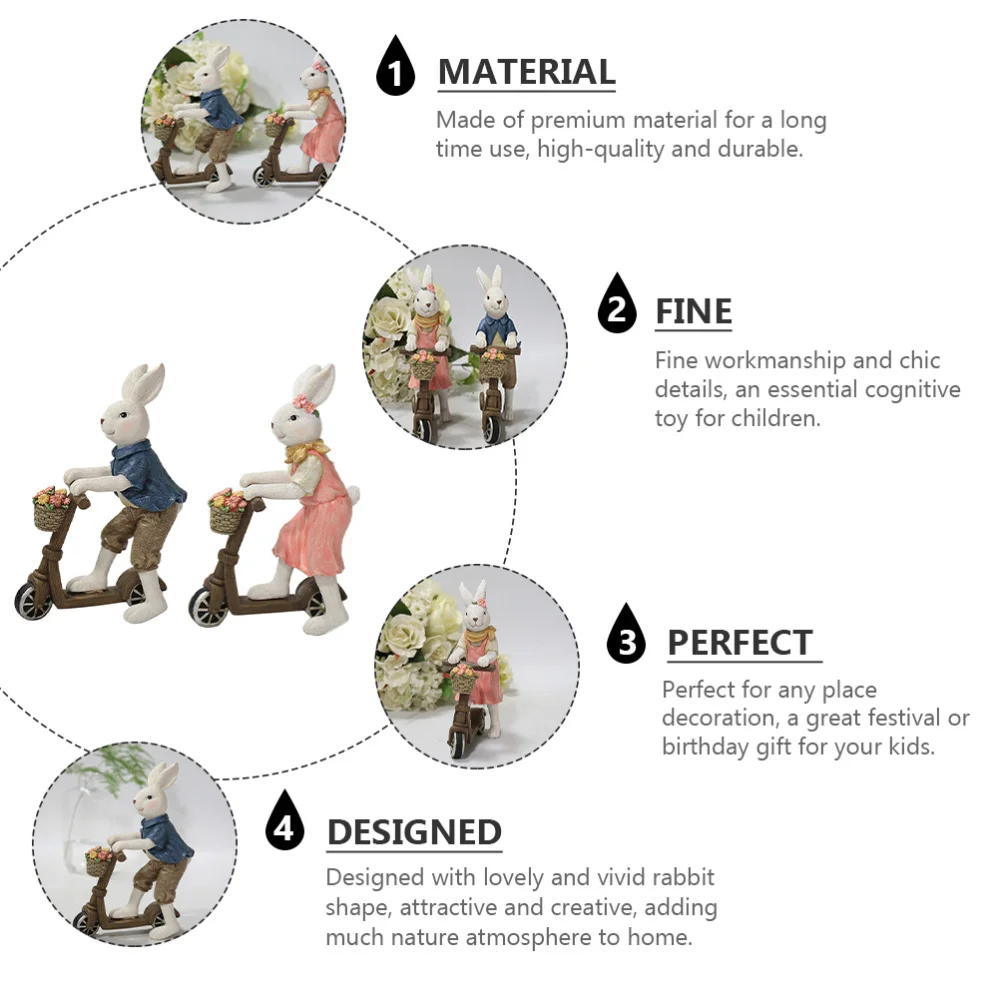 1 MATERIAL

Made of premium material for a long time use, high-quality and durable.

2 FINE

Fine workmanship and chic details, an essential cognitive toy for children.

3 PERFECT

Perfect for any place decoration, a great festival or birthday gift for your kids.

4 DESIGNED

Designed with lovely and vivid rabbit shape, attractive and creative, adding much nature atmosphere to home.