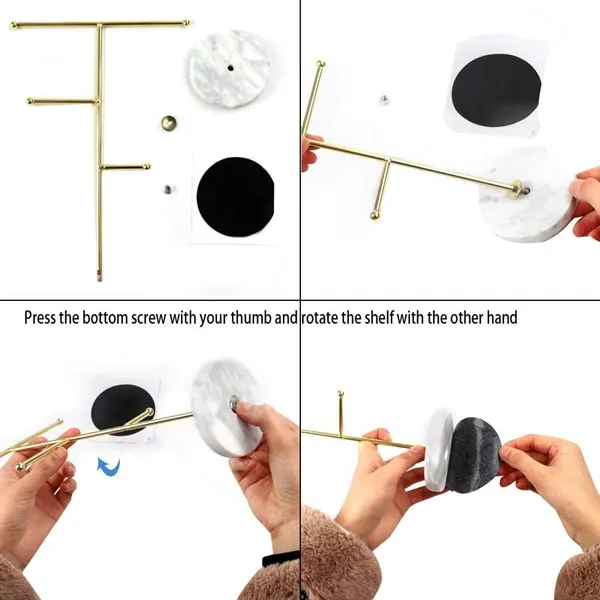 Press the bottom screw with your thumb and rotate the shelf with the other hand