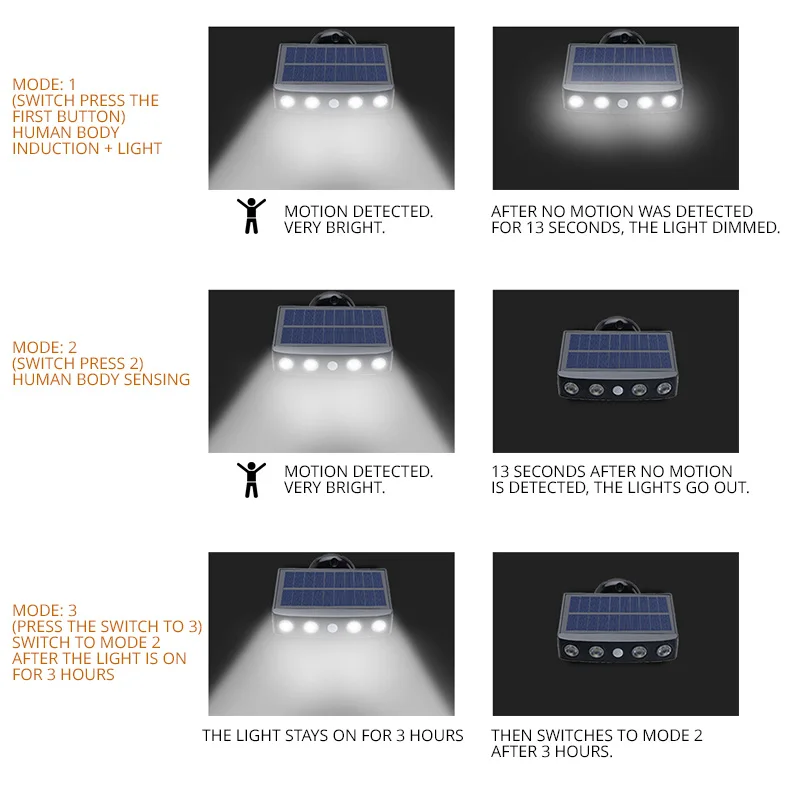 MODE: 1
(SWITCH PRESS THE FIRST BUTTON)
HUMAN BODY INDUCTION + LIGHT

MOTION DETECTED.
VERY BRIGHT.

AFTER NO MOTION WAS DETECTED FOR 13 SECONDS, THE LIGHT DIMMED.

MODE: 2
(SWITCH PRESS 2)
HUMAN BODY SENSING

MOTION DETECTED.
VERY BRIGHT.

13 SECONDS AFTER NO MOTION IS DETECTED, THE LIGHTS GO OUT.

MODE: 3
(PRESS THE SWITCH TO 3)
SWITCH TO MODE 2 AFTER THE LIGHT IS ON FOR 3 HOURS

THE LIGHT STAYS ON FOR 3 HOURS

THEN SWITCHES TO MODE 2 AFTER 3 HOURS.