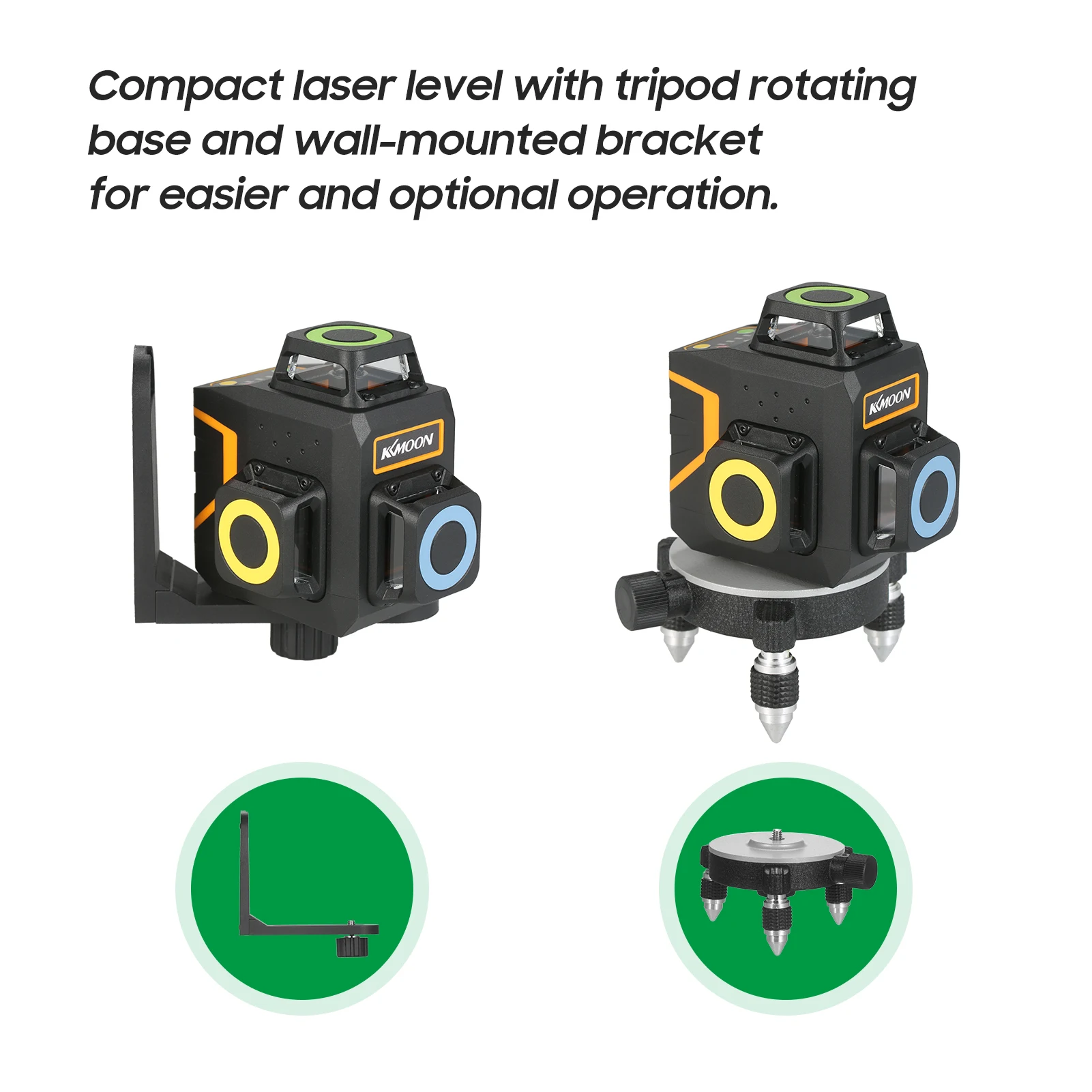 Compact laser level with tripod rotating base and wall-mounted bracket for easier and optional operation.

KKMOON

KKMOON