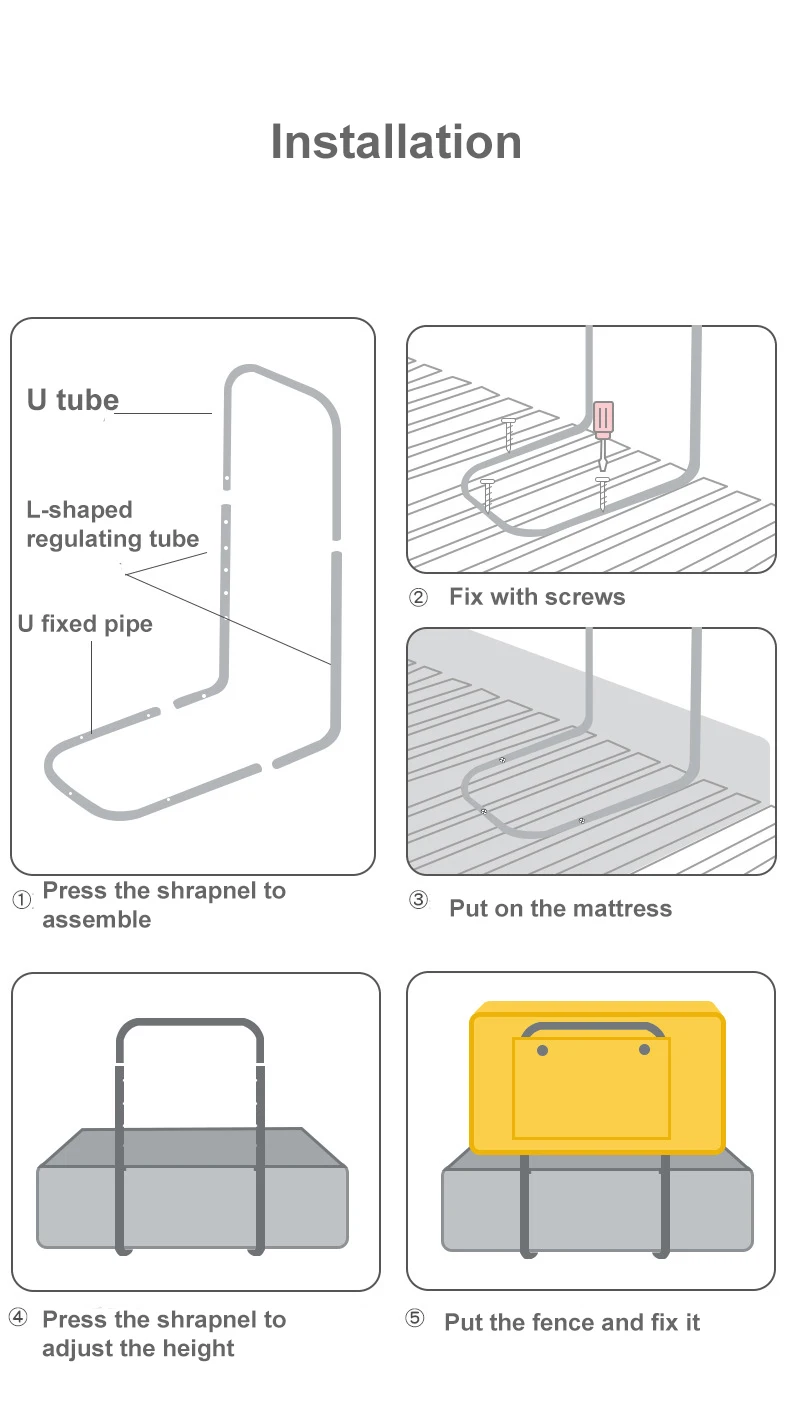 Installation

U tube

L-shaped regulating tube

U fixed pipe

① Press the shrapnel to assemble

② Fix with screws

③ Put on the mattress

④ Press the shrapnel to adjust the height

⑤ Put the fence and fix it