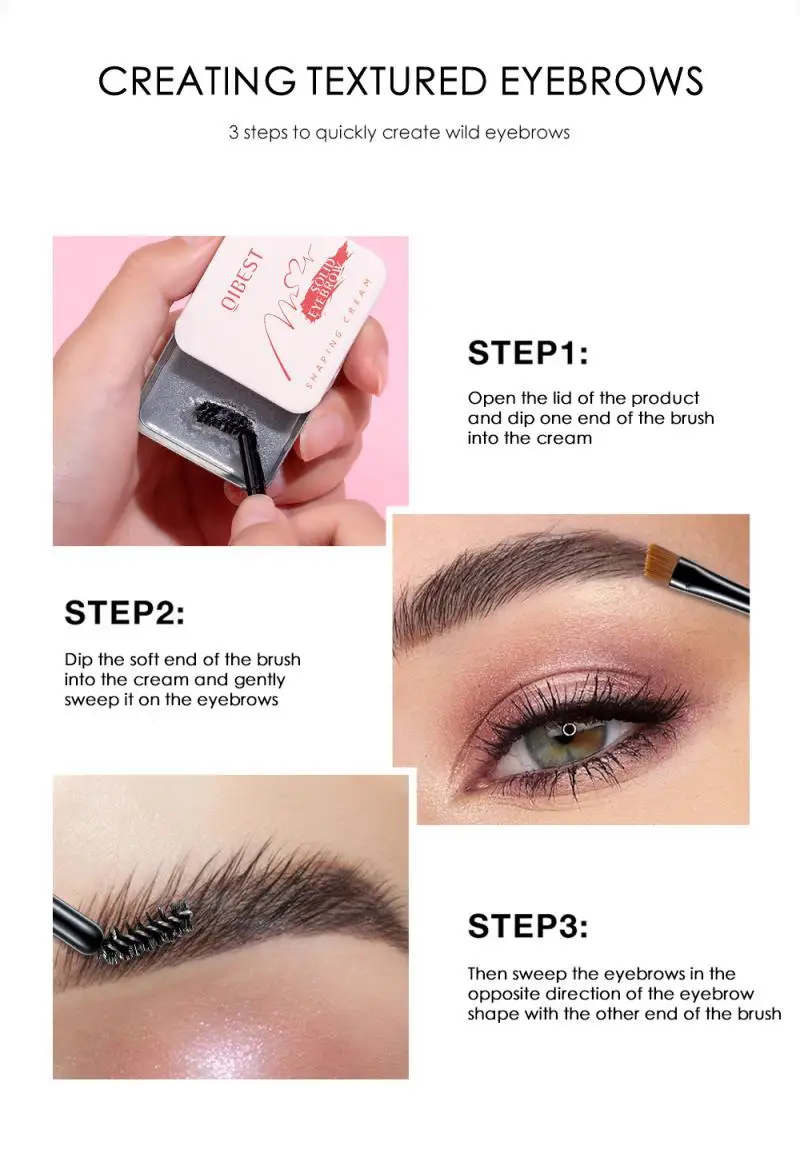 CREATING TEXTURED EYEBROWS

3 steps to quickly create wild eyebrows

QIBEST

SOLID EYEBROW

SHAPING CREAM

STEP1:

Open the lid of the product and dip one end of the brush into the cream

STEP2:

Dip the soft end of the brush into the cream and gently sweep it on the eyebrows

STEP3:

Then sweep the eyebrows in the opposite direction of the eyebrow shape with the other end of the brush