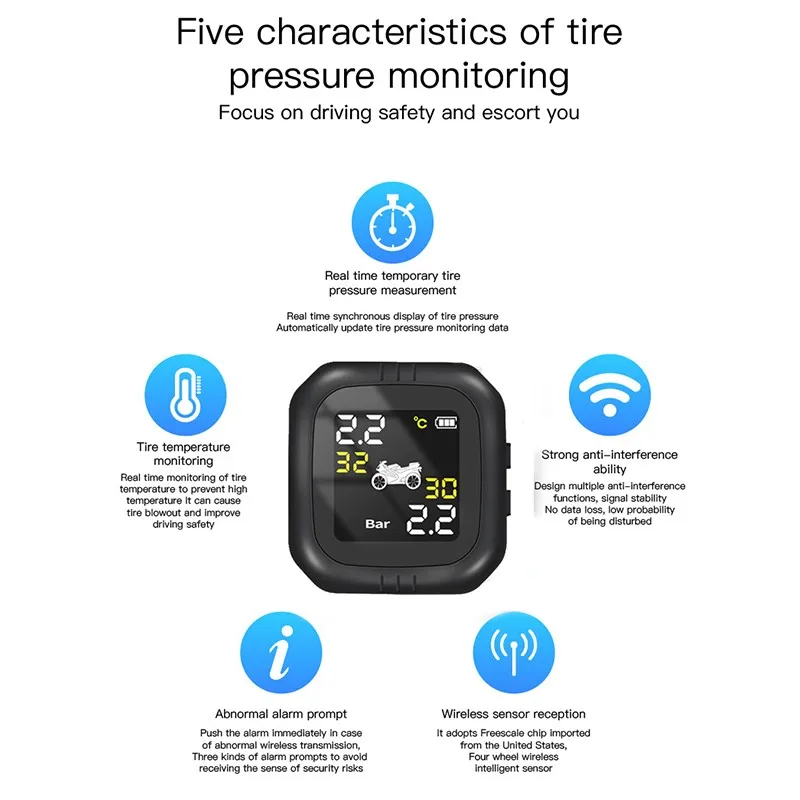 Five characteristics of tire pressure monitoring

Focus on driving safety and escort you

Real time temporary tire pressure measurement

Real time synchronous display of tire pressure
Automatically update tire pressure monitoring data

Tire temperature monitoring

Real time monitoring of tire temperature to prevent high temperature It can cause tire blowout and improve driving safety

2.2
°C
32
30
Bar
2.2

Strong anti-interference ability

Design multiple anti-interference functions, signal stability
No data loss, low probability of being disturbed

Abnormal alarm prompt

Push the alarm immediately in case of abnormal wireless transmission, Three kinds of alarm prompts to avoid receiving the sense of security risks

Wireless sensor reception

It adopts Freescale chip imported from the United States, Four wheel wireless intelligent sensor