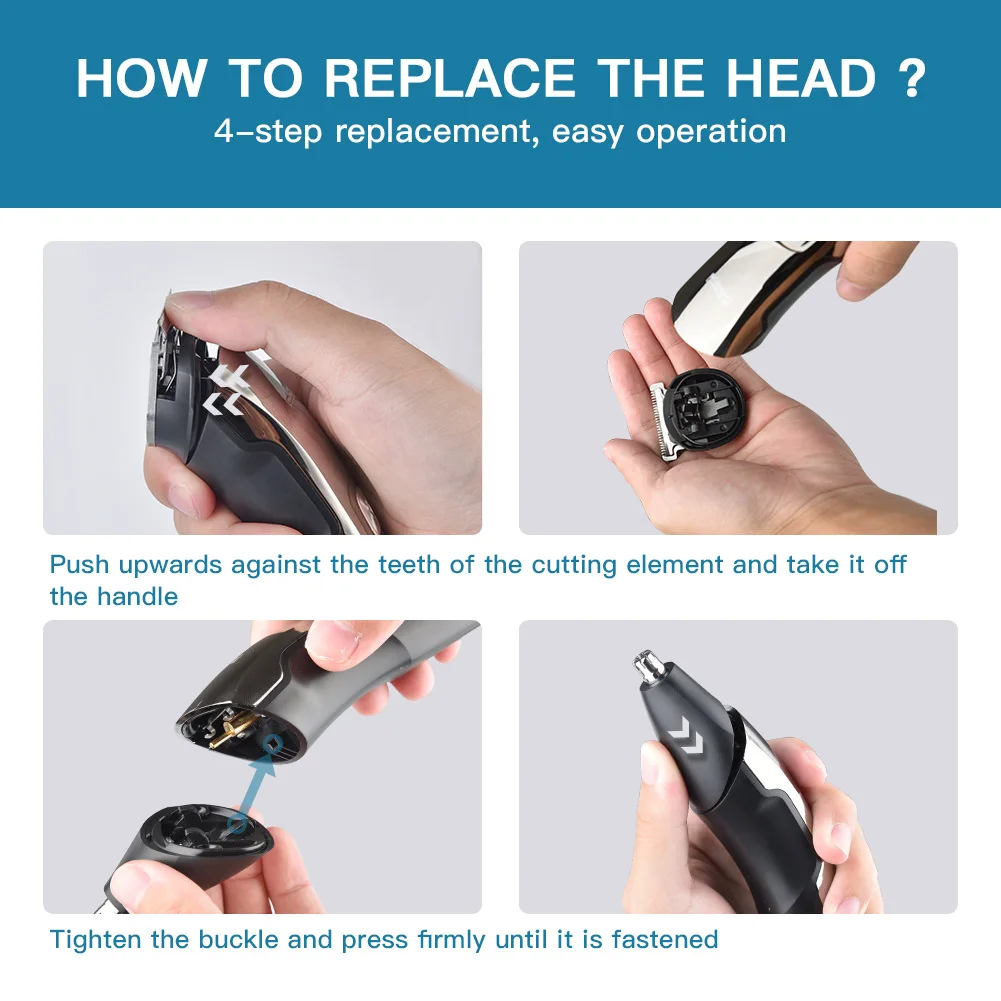 HOW TO REPLACE THE HEAD ?
4-step replacement, easy operation

Push upwards against the teeth of the cutting element and take it off the handle

Tighten the buckle and press firmly until it is fastened