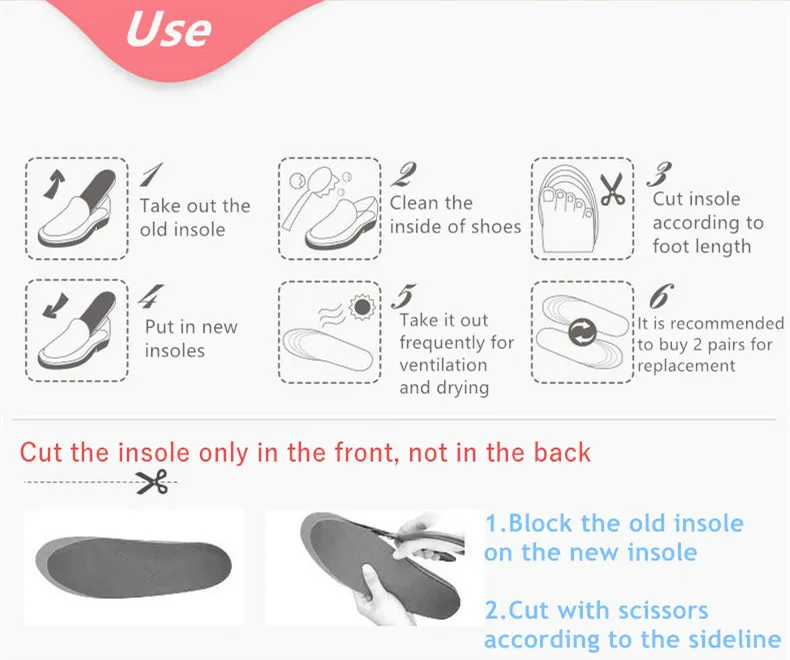 Use

1 Take out the old insole

2 Clean the inside of shoes

3 Cut insole according to foot length

4 Put in new insoles

5 Take it out frequently for ventilation and drying

6 It is recommended to buy 2 pairs for replacement

Cut the insole only in the front, not in the back

1.Block the old insole on the new insole

2.Cut with scissors according to the sideline