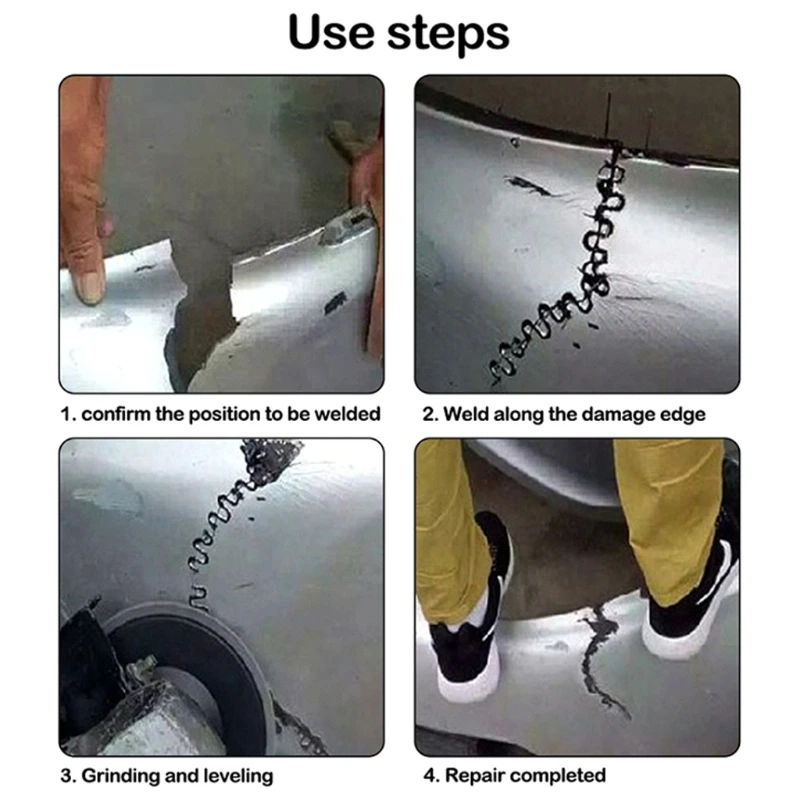 Use steps

1. confirm the position to be welded

2. Weld along the damage edge

3. Grinding and leveling

4. Repair completed