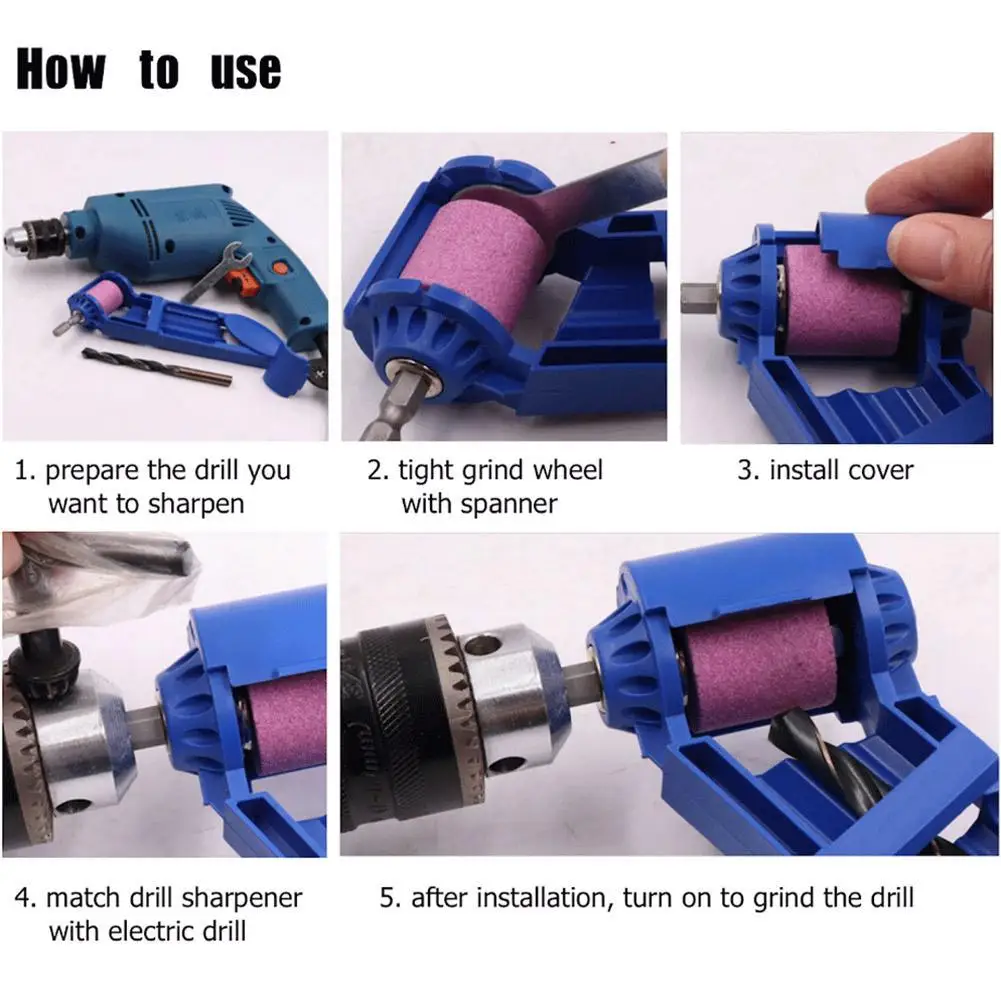 How to use

1. prepare the drill you want to sharpen

2. tight grind wheel with spanner

3. install cover

4. match drill sharpener with electric drill

5. after installation, turn on to grind the drill