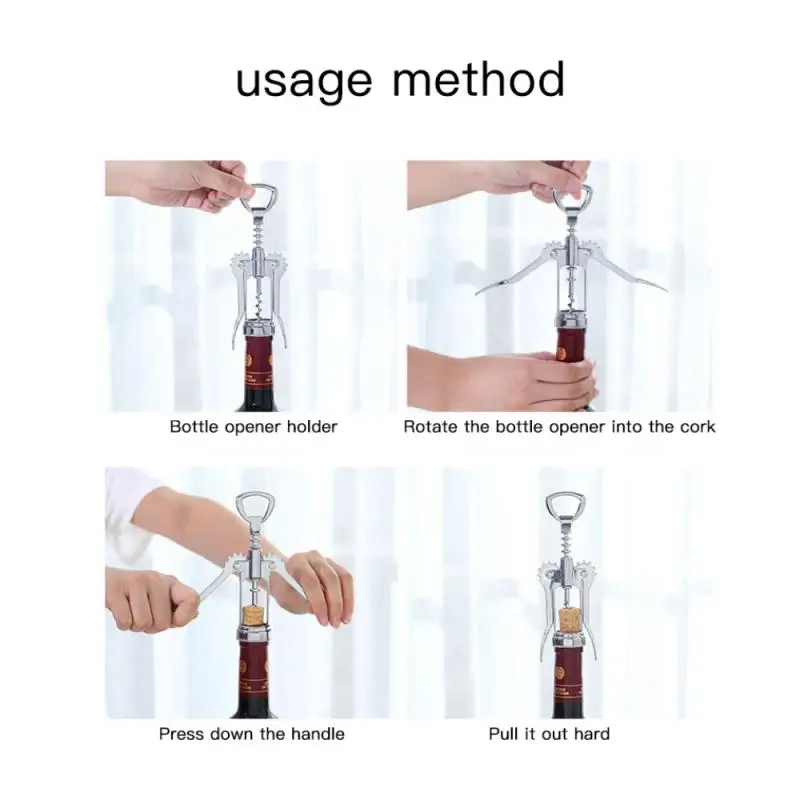 usage method

Bottle opener holder

Rotate the bottle opener into the cork

Press down the handle

Pull it out hard