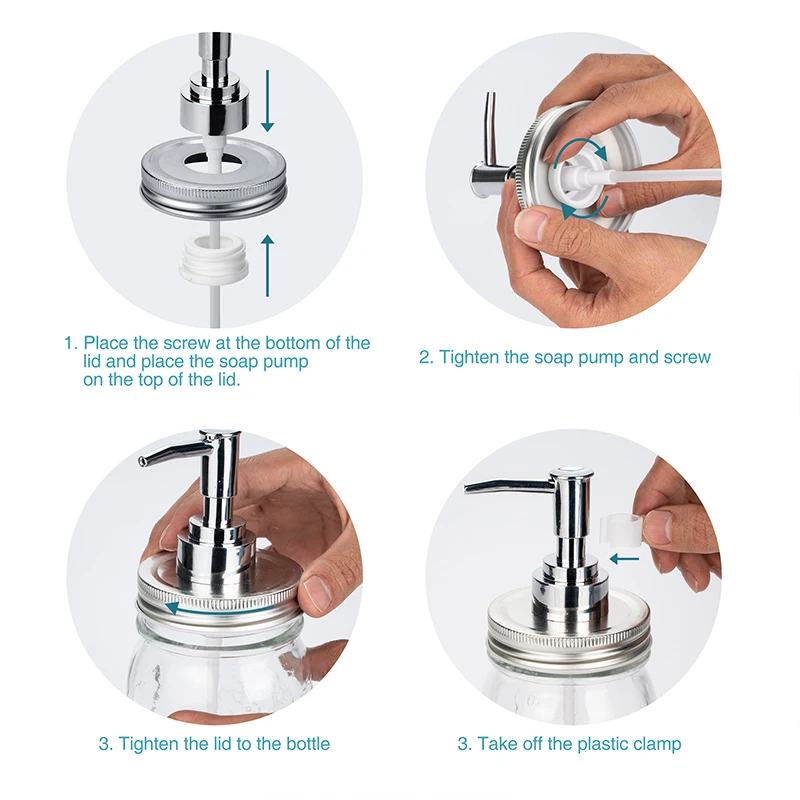 1. Place the screw at the bottom of the lid and place the soap pump on the top of the lid.

2. Tighten the soap pump and screw

3. Tighten the lid to the bottle

3. Take off the plastic clamp