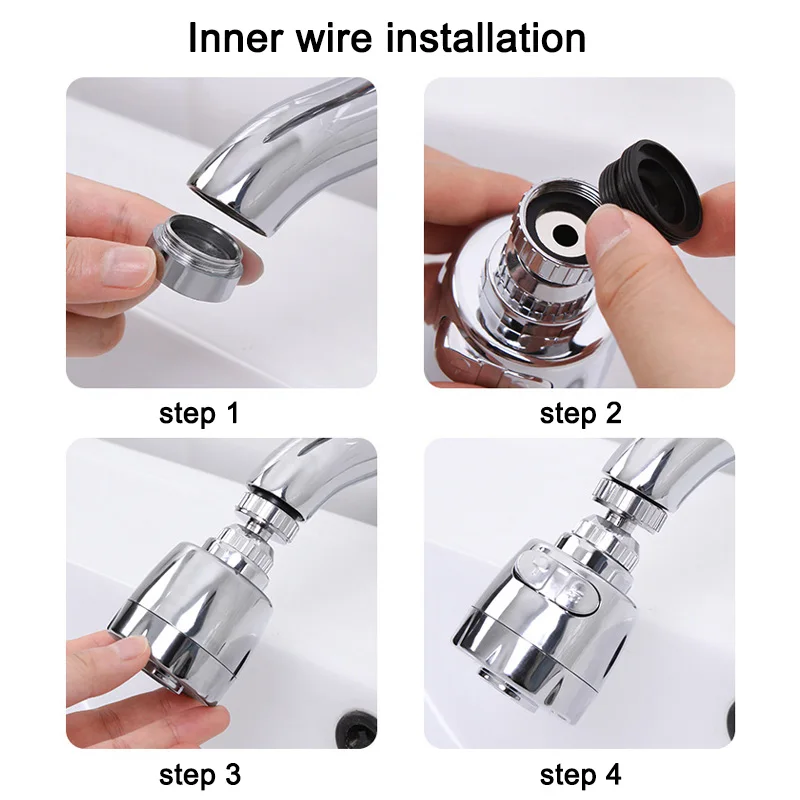 Inner wire installation

step 1

step 2

step 3

step 4