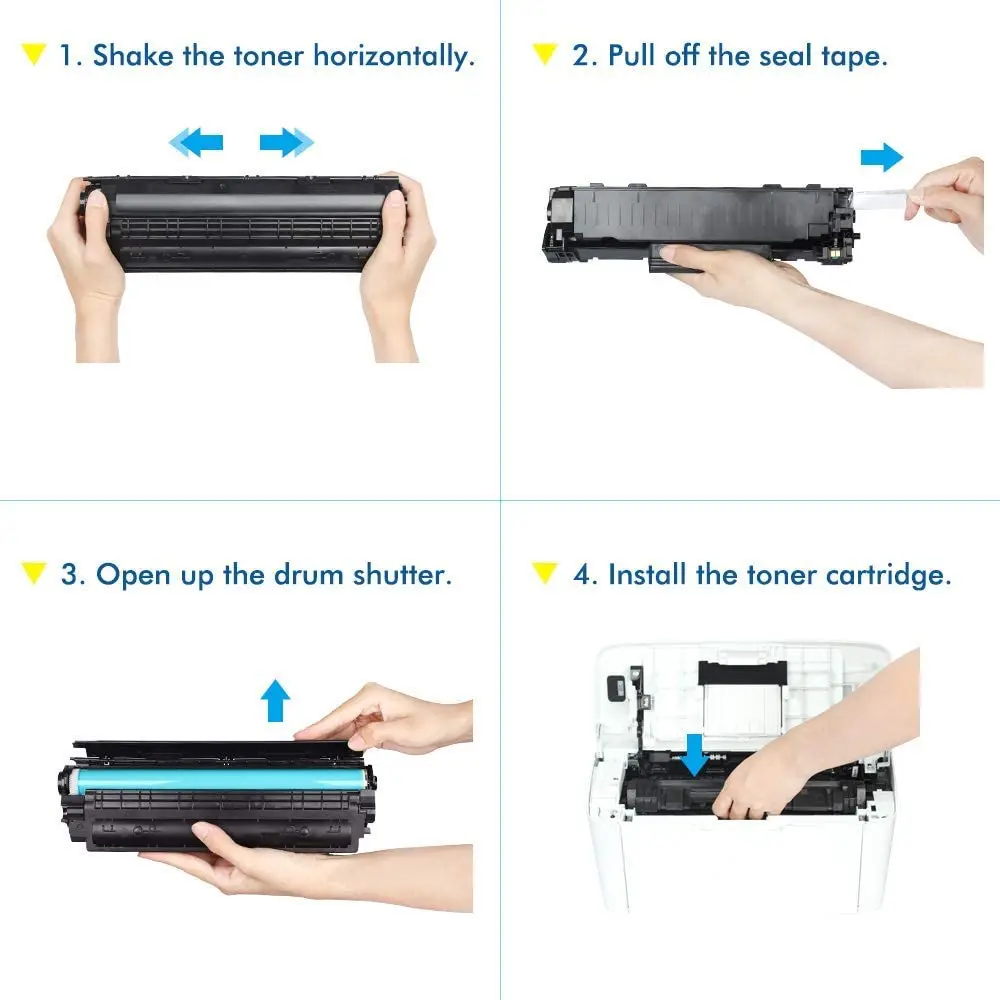 1. Shake the toner horizontally.

2. Pull off the seal tape.

3. Open up the drum shutter.

4. Install the toner cartridge.