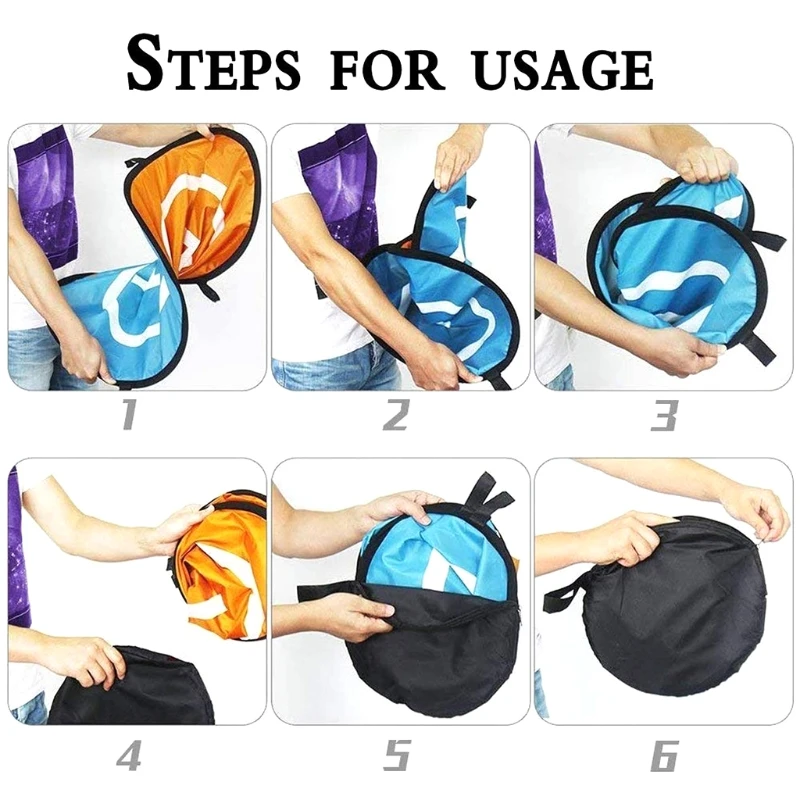 STEPS FOR USAGE

1

2

3

4

5

6