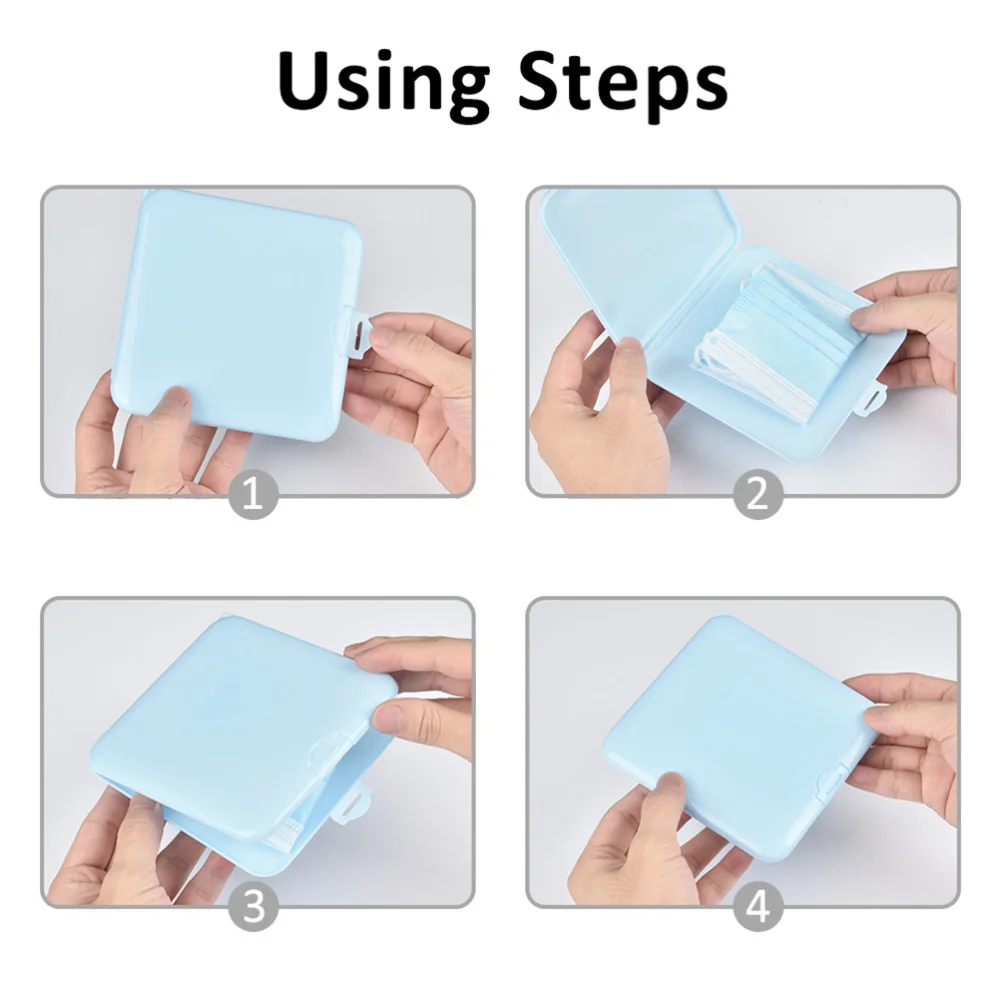 Using Steps

1

2

3

4