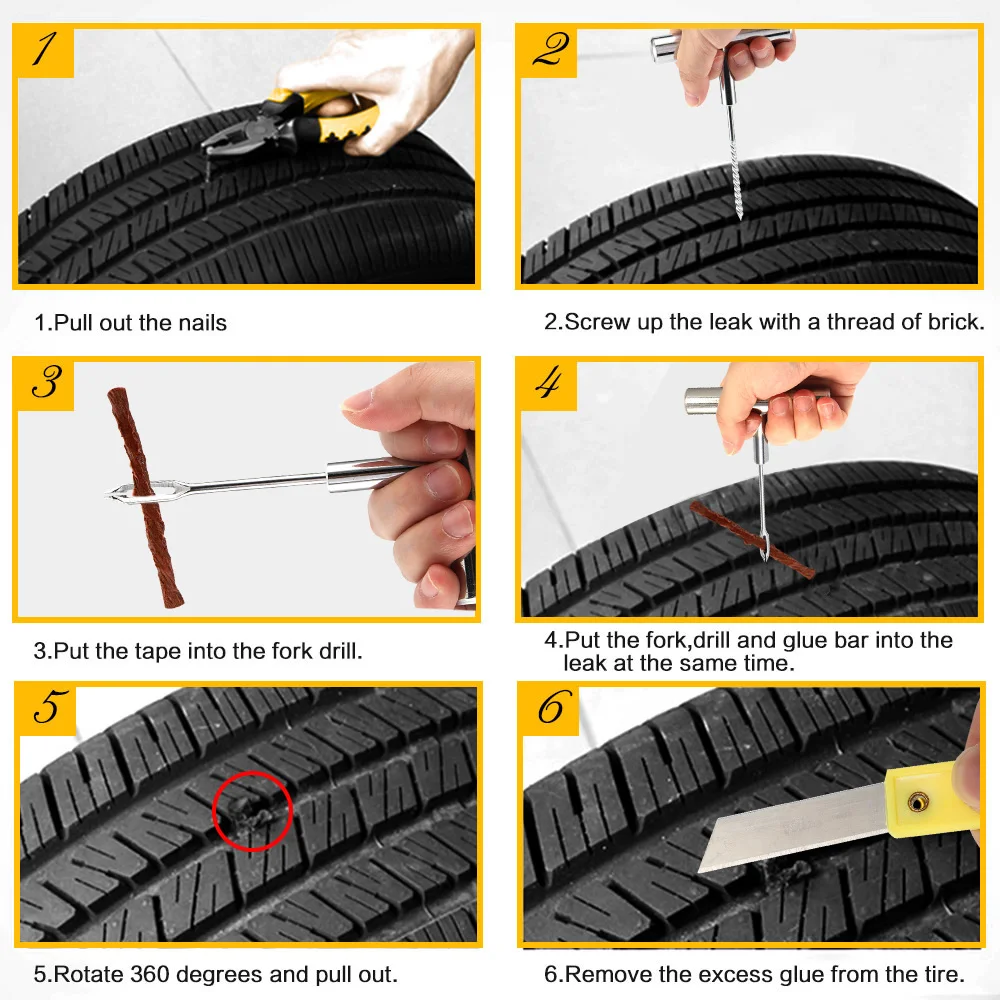 1

1.Pull out the nails

2

2.Screw up the leak with a thread of brick.

3

3.Put the tape into the fork drill.

4

4.Put the fork,drill and glue bar into the leak at the same time.

5

5.Rotate 360 degrees and pull out.

6

6.Remove the excess glue from the tire.