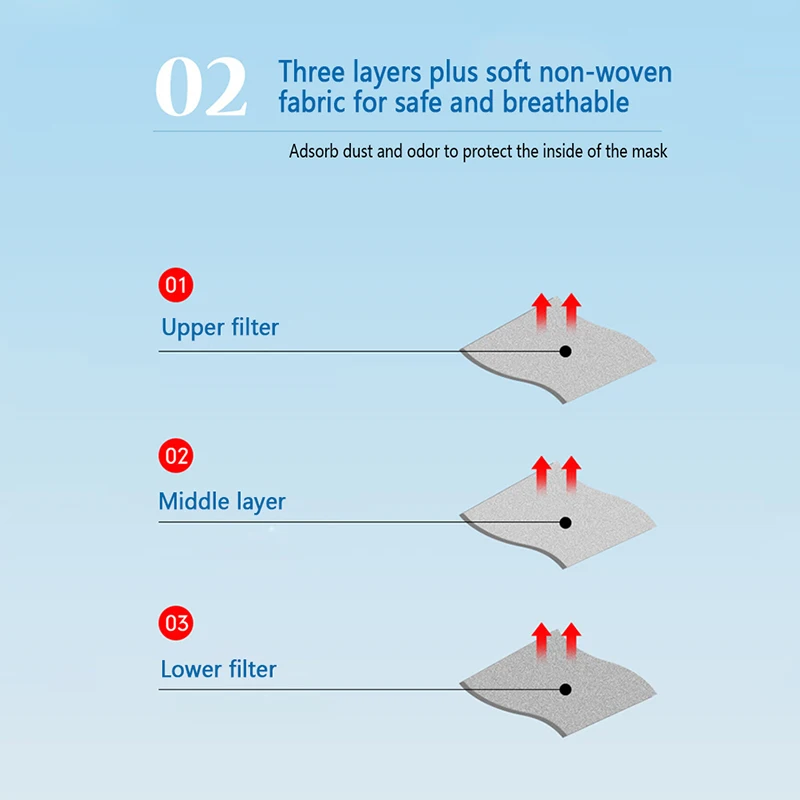 02 Three layers plus soft non-woven fabric for safe and breathable

Adsorb dust and odor to protect the inside of the mask

01
Upper filter

02
Middle layer

03
Lower filter